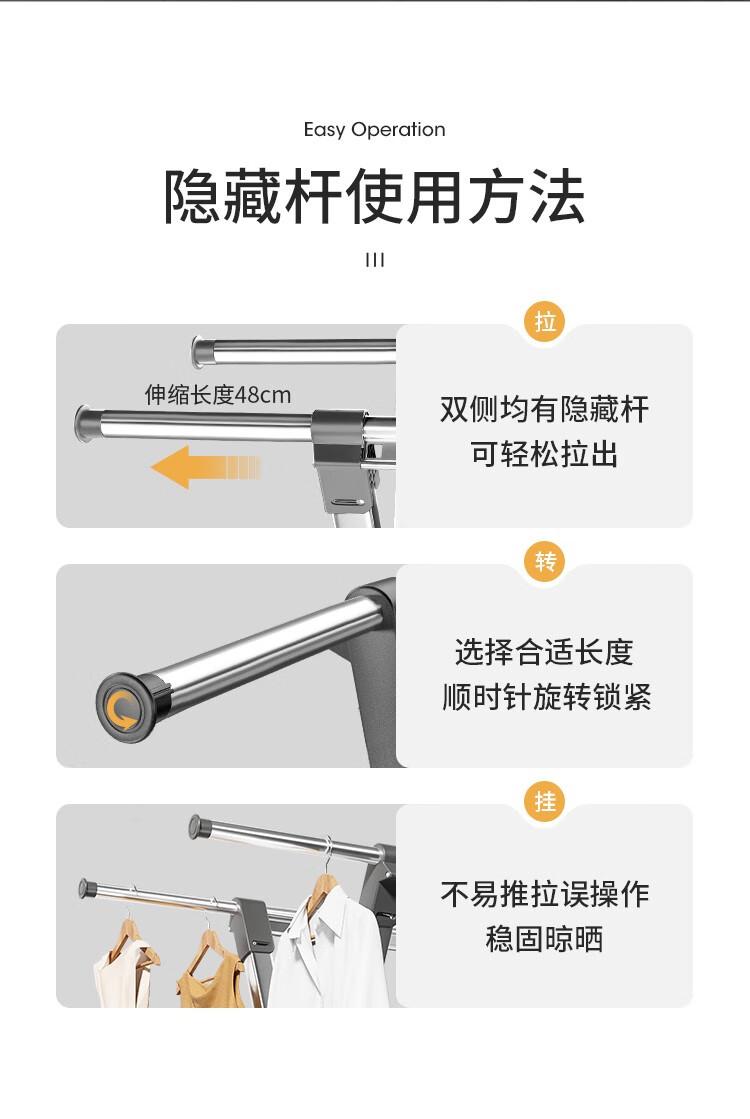 Easy Operation

隐藏杆使用方法

III

伸缩长度48cm

拉

双侧均有隐藏杆
可轻松拉出

转

选择合适长度
顺时针旋转锁紧

挂

不易推拉误操作
稳固晾晒