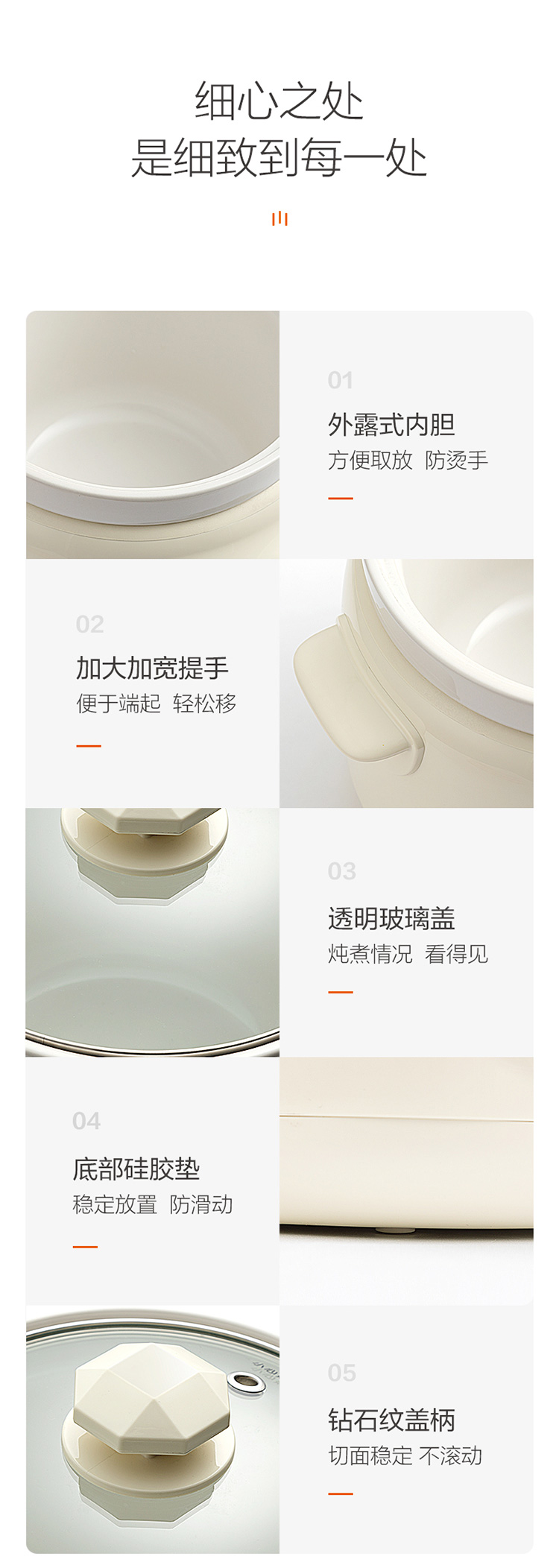 细心之处
是细致到每一处

01
外露式内胆
方便取放 防烫手

02
加大加宽提手
便于端起 轻松移

03
透明玻璃盖
炖煮情况 看得见

04
底部硅胶垫
稳定放置 防滑动

05
钻石纹盖柄
切面稳定 不滚动