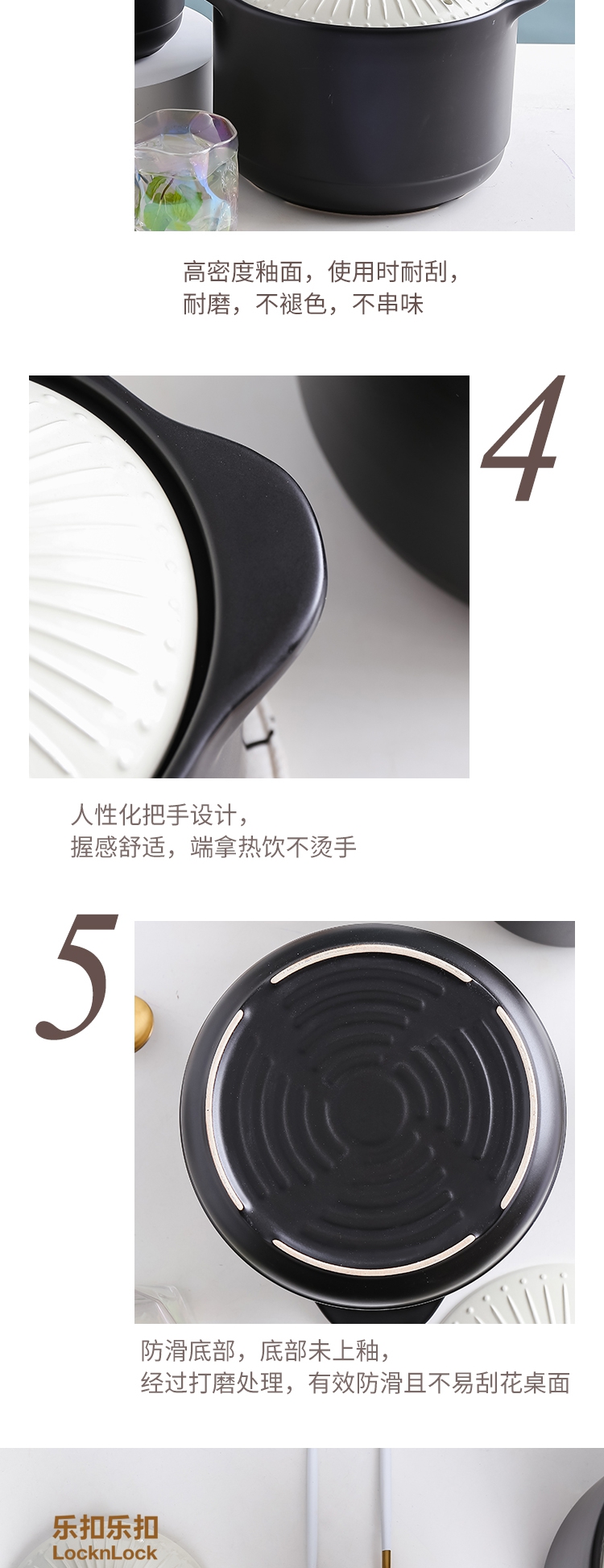 高密度釉面，使用时耐刮，
耐磨，不褪色，不串味

4

人性化把手设计，
握感舒适，端拿热饮不烫手

5

防滑底部，底部未上釉，
经过打磨处理，有效防滑且不易刮花桌面

乐扣乐扣
LocknLock