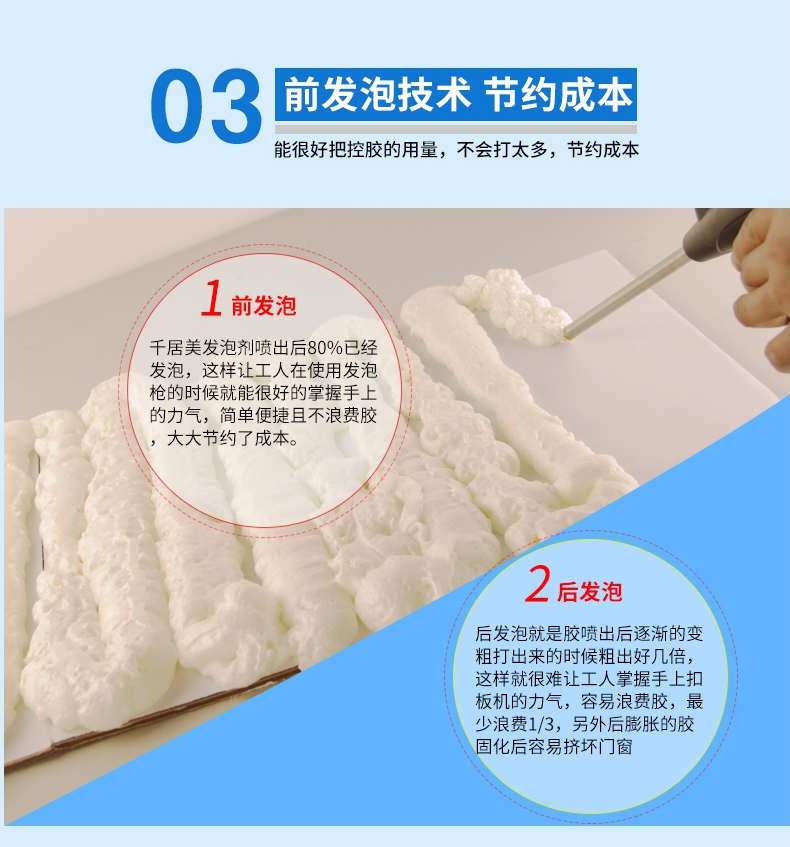 03 前发泡技术 节约成本

能很好把控胶的用量，不会打太多，节约成本

1 前发泡

千居美发泡剂喷出后80%已经发泡，这样让工人在使用发泡枪的时候就能很好的掌握手上的力气，简单便捷且不浪费胶，大大节约了成本。

2 后发泡

后发泡就是胶喷出后逐渐的变粗打出来的时候粗出好几倍，这样就很难让工人掌握手上扣板机的力气，容易浪费胶，最少浪费1/3，另外后膨胀的胶固化后容易挤坏门窗