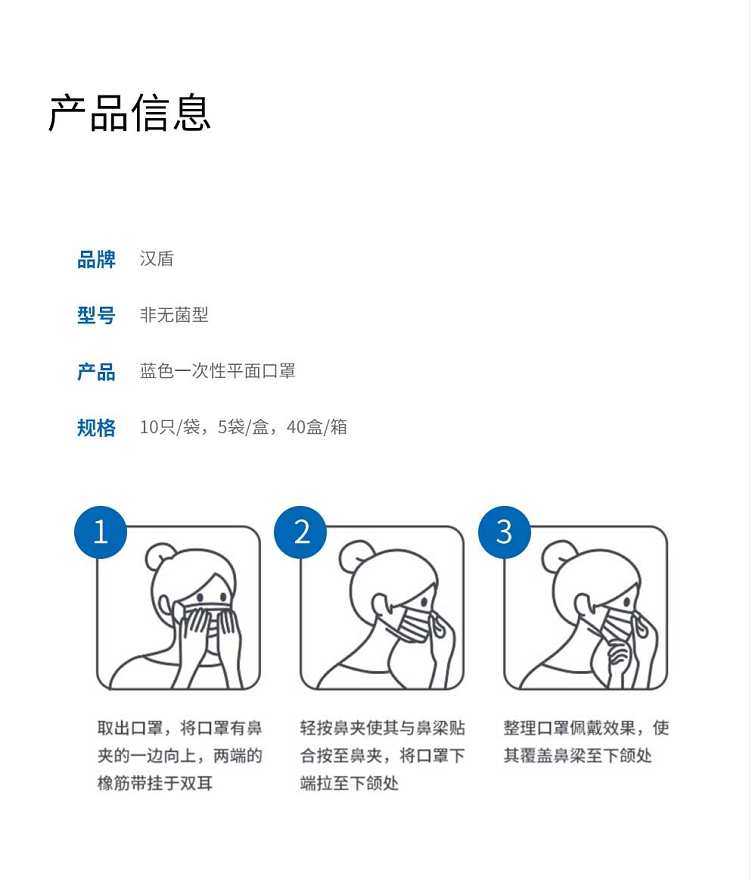 产品信息

品牌　汉盾

型号　非无菌型

产品　蓝色一次性平面口罩

规格　10只/袋，5袋/盒，40盒/箱

1

取出口罩，将口罩有鼻夹的一边向上，两端的橡筋带挂于双耳

2

轻按鼻夹使其与鼻梁贴合按至鼻夹，将口罩下端拉至下颌处

3

整理口罩佩戴效果，使其覆盖鼻梁至下颌处