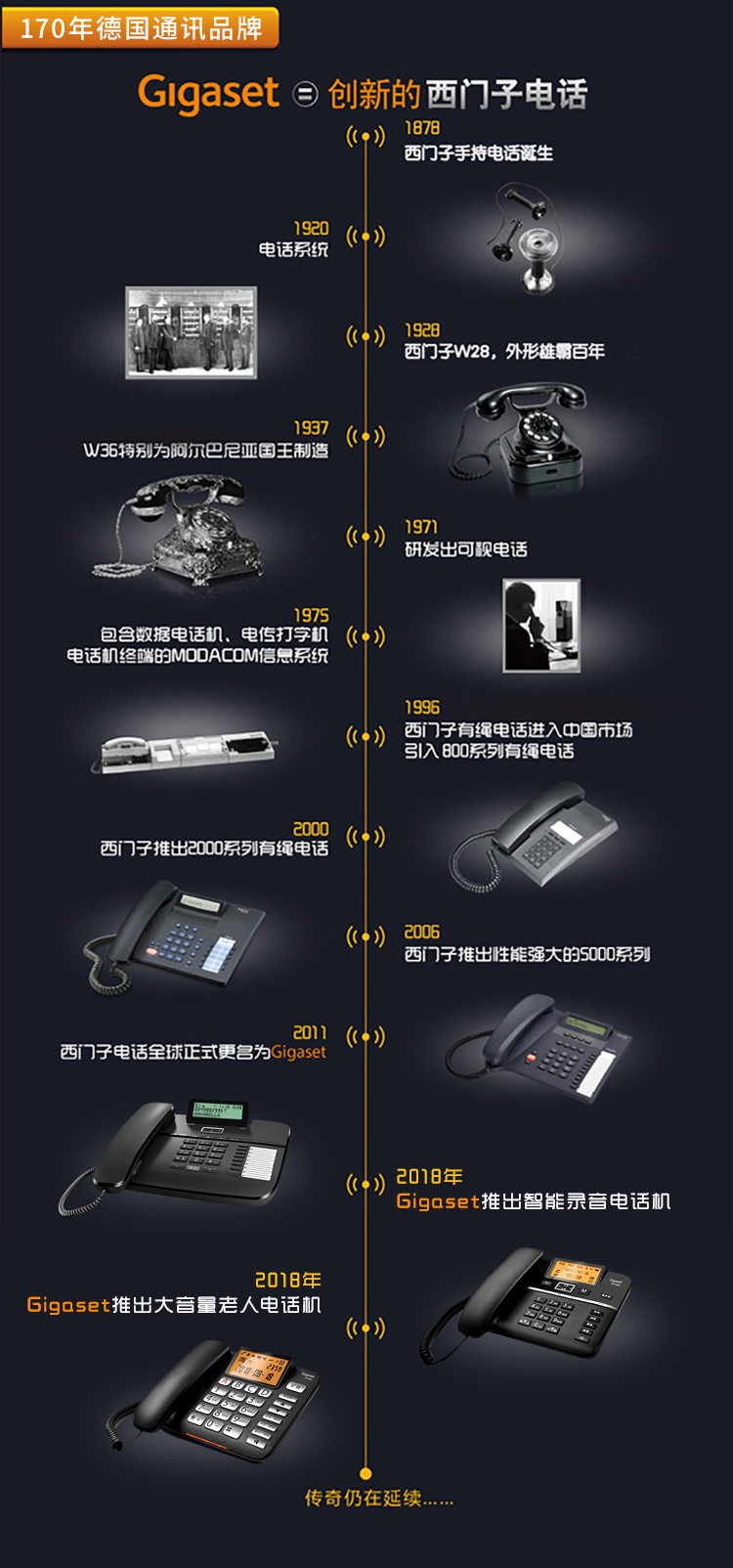 170年德国通讯品牌

Gigaset = 创新的西门子电话

1878
西门子手持电话诞生

1920
电话系统

1928
西门子W28，外形雄霸百年

1937
W36特别为阿尔巴尼亚国王制造

1971
研发出可视电话

1975
包含数据电话机、电传打字机
电话机终端的MODACOM信息系统

1996
西门子有绳电话进入中国市场
引入800系列有绳电话

2000
西门子推出2000系列有绳电话

2006
西门子推出性能强大的5000系列

2011
西门子电话全球正式更名为Gigaset

2018年
Gigaset推出智能录音电话机

2018年
Gigaset推出大音量老人电话机

传奇仍在延续……