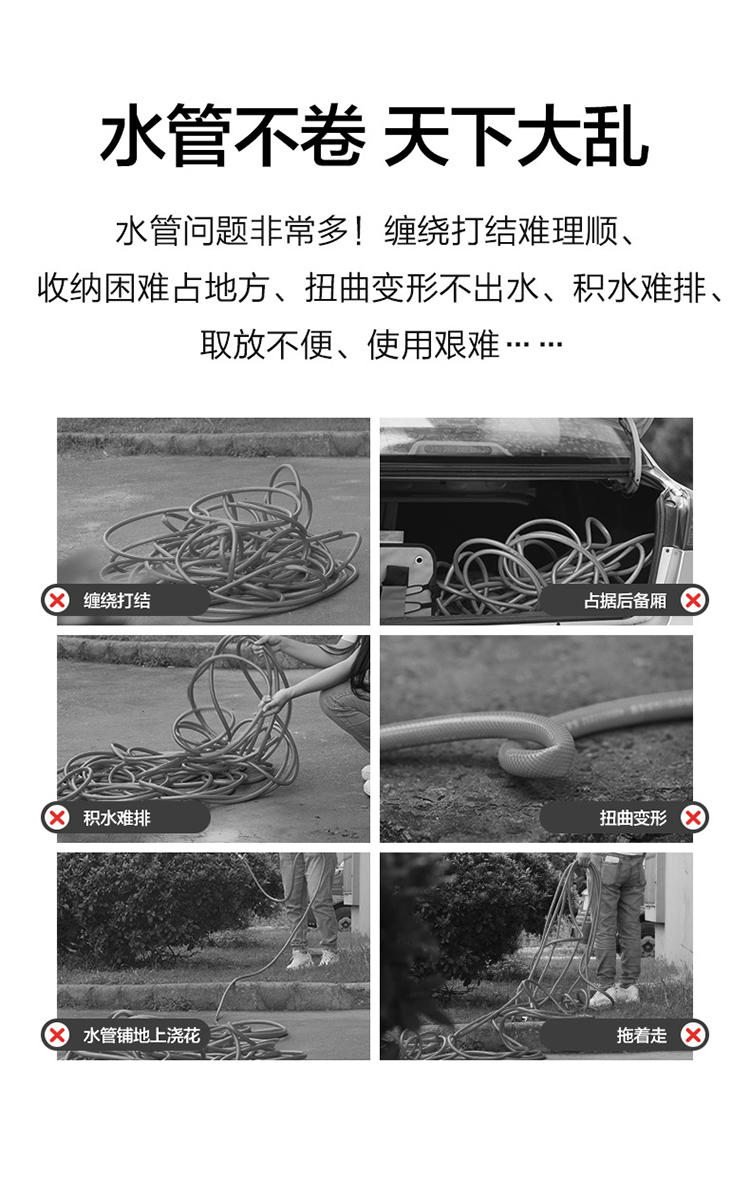 水管不卷 天下大乱

水管问题非常多！缠绕打结难理顺、收纳困难占地方、扭曲变形不出水、积水难排、取放不便、使用艰难……

缠绕打结

占据后备厢

积水难排

扭曲变形

水管铺地上浇花

拖着走