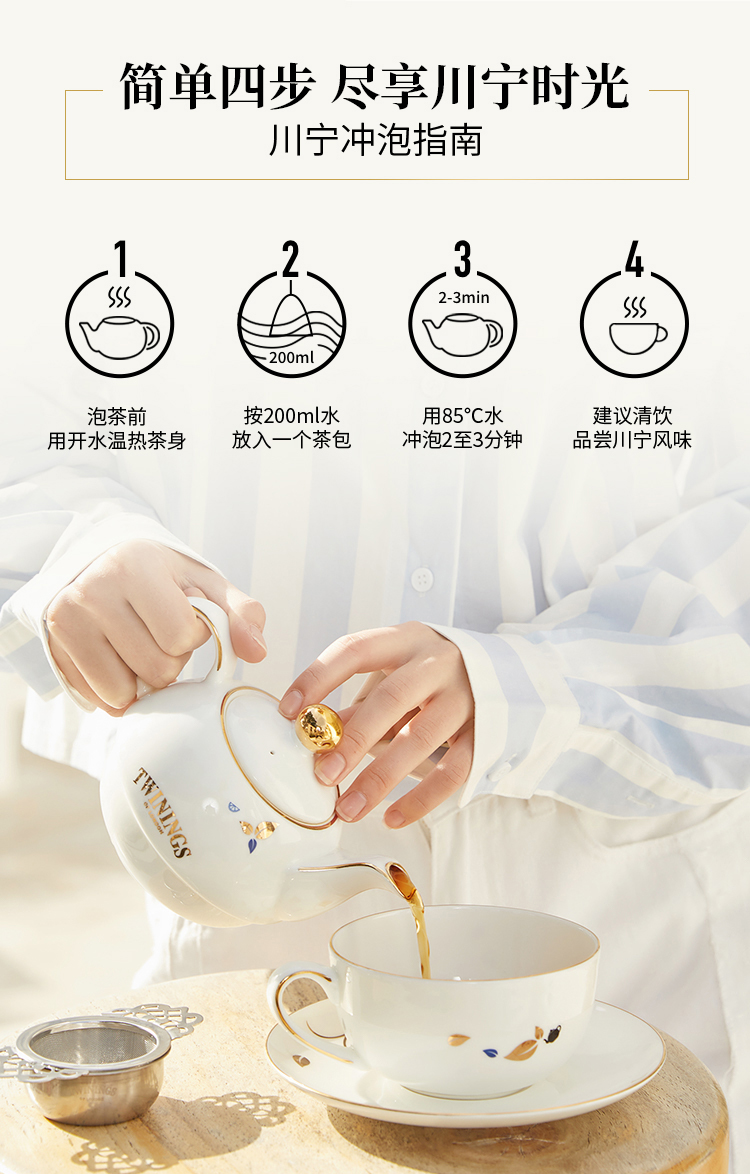 简单四步 尽享川宁时光

川宁冲泡指南

1

泡茶前
用开水温热茶身

2

200ml

按200ml水
放入一个茶包

3

2-3min

用85°C水
冲泡2至3分钟

4

建议清饮
品尝川宁风味

TWININGS