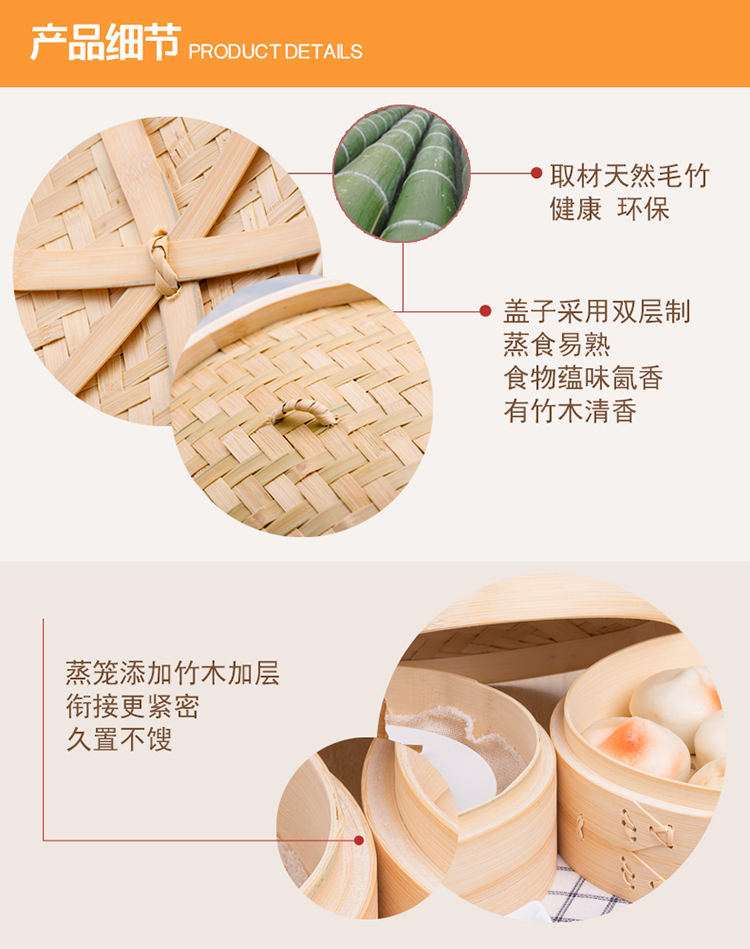 产品细节 PRODUCT DETAILS

取材天然毛竹
健康 环保

盖子采用双层制
蒸食易熟
食物蕴味氤香
有竹木清香

蒸笼添加竹木加层
衔接更紧密
久置不馊