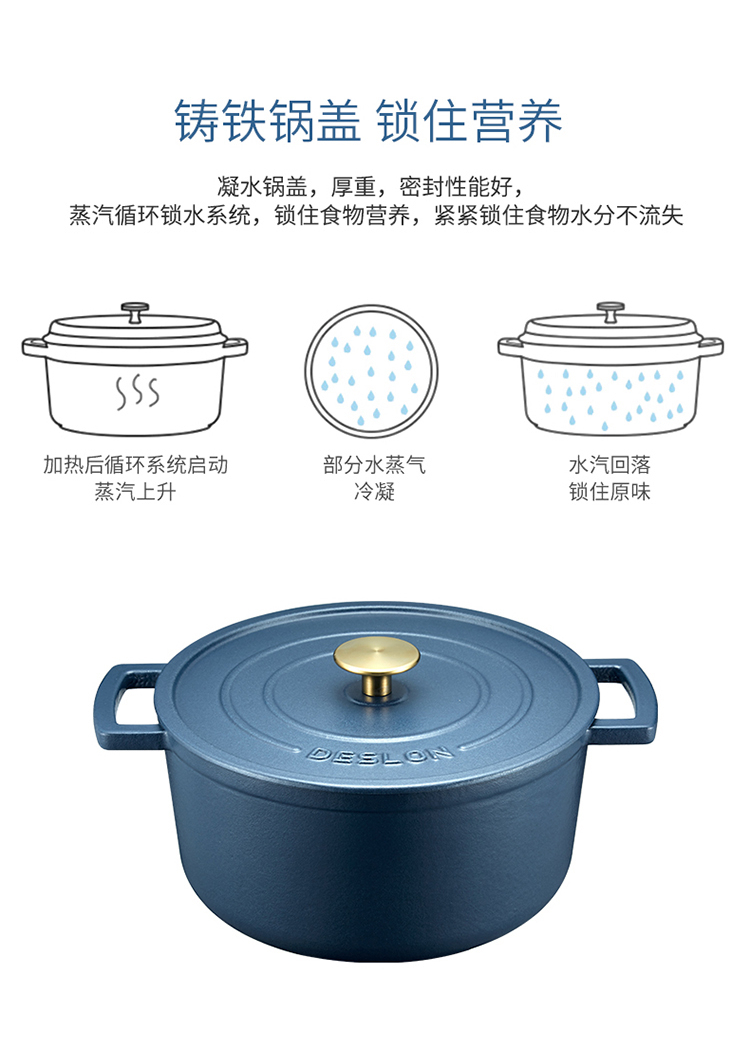 铸铁锅盖 锁住营养

凝水锅盖，厚重，密封性能好，
蒸汽循环锁水系统，锁住食物营养，紧紧锁住食物水分不流失

加热后循环系统启动
蒸汽上升

部分水蒸气
冷凝

水汽回落
锁住原味

DESLON