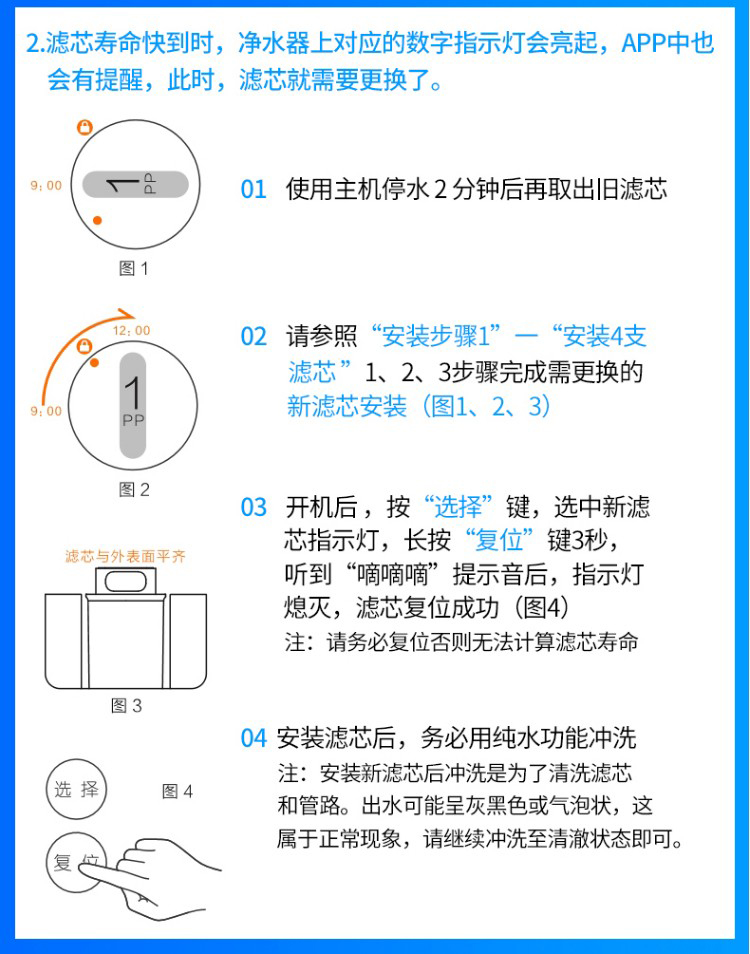 2.滤芯寿命快到时，净水器上对应的数字指示灯会亮起，APP中也会有提醒，此时，滤芯就需要更换了。

9:00

1 PP

图 1

01 使用主机停水 2 分钟后再取出旧滤芯

12:00

9:00

1 PP

图 2

02 请参照“安装步骤1”—“安装4支滤芯”1、2、3步骤完成需更换的新滤芯安装（图1、2、3）

滤芯与外表面平齐

图 3

03 开机后，按“选择”键，选中新滤芯指示灯，长按“复位”键3秒，听到“嘀嘀嘀”提示音后，指示灯熄灭，滤芯复位成功（图4）
注：请务必复位否则无法计算滤芯寿命

选 择

图 4

复 位

04 安装滤芯后，务必用纯水功能冲洗
注：安装新滤芯后冲洗是为了清洗滤芯和管路。出水可能呈灰黑色或气泡状，这属于正常现象，请继续冲洗至清澈状态即可。