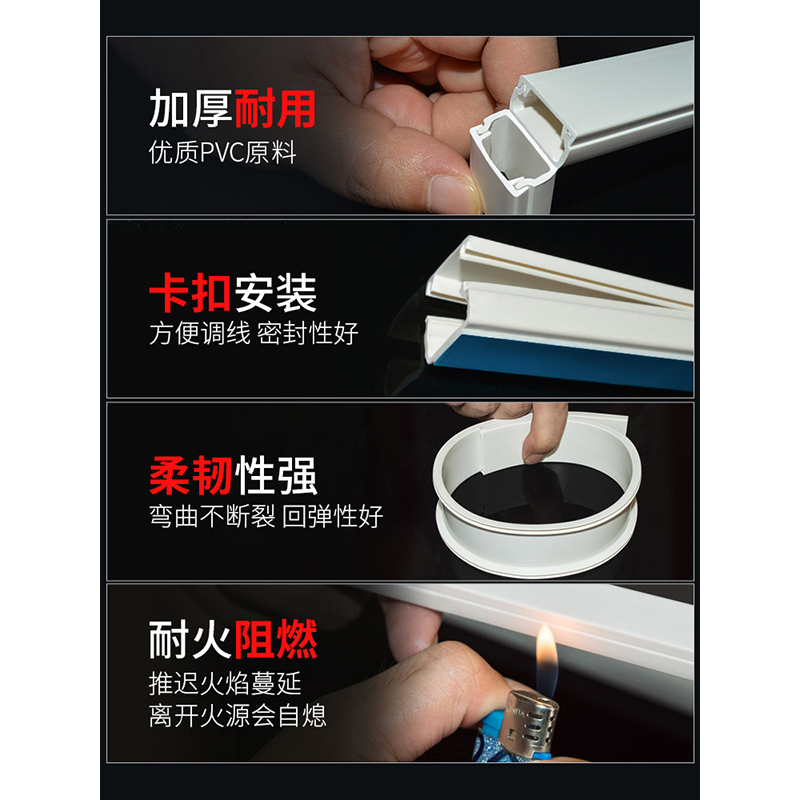 加厚耐用
优质PVC原料

卡扣安装
方便调线 密封性好

柔韧性强
弯曲不断裂 回弹性好

耐火阻燃
推迟火焰蔓延
离开火源会自熄