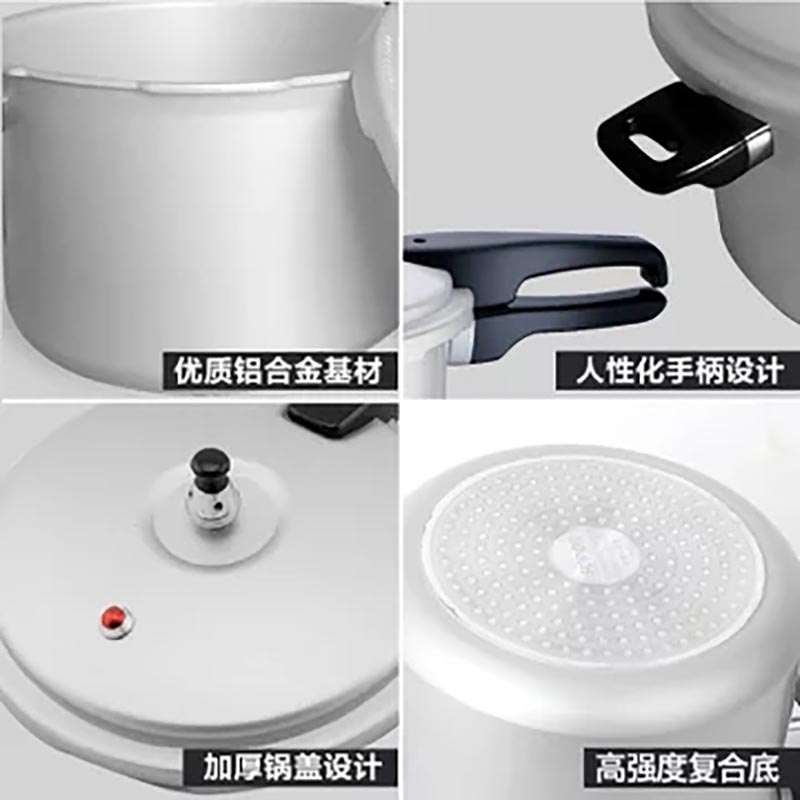 优质铝合金基材

人性化手柄设计

加厚锅盖设计

高强度复合底