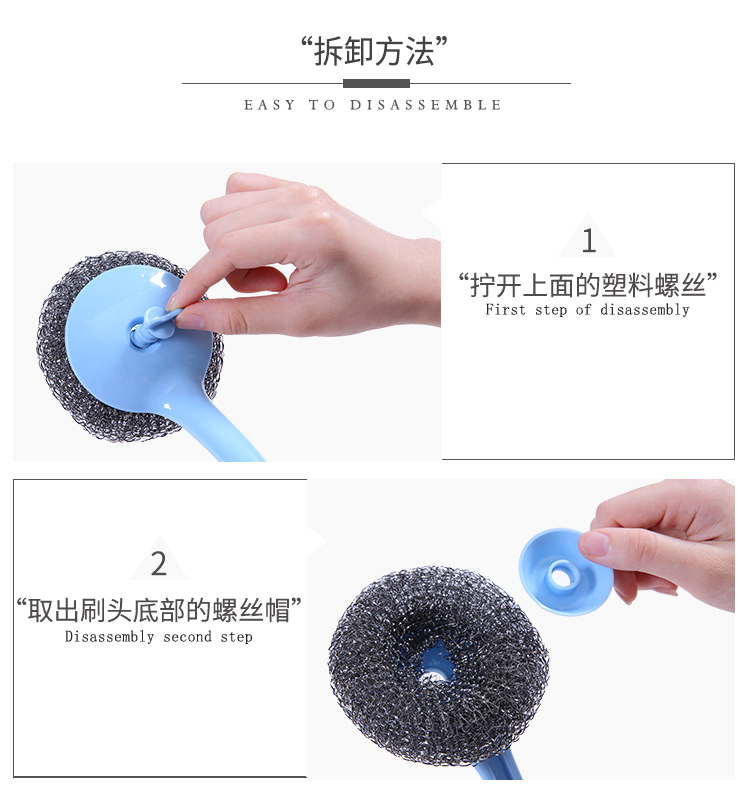 “拆卸方法”

EASY TO DISASSEMBLE

1

“拧开上面的塑料螺丝”

First step of disassembly

2

“取出刷头底部的螺丝帽”

Disassembly second step