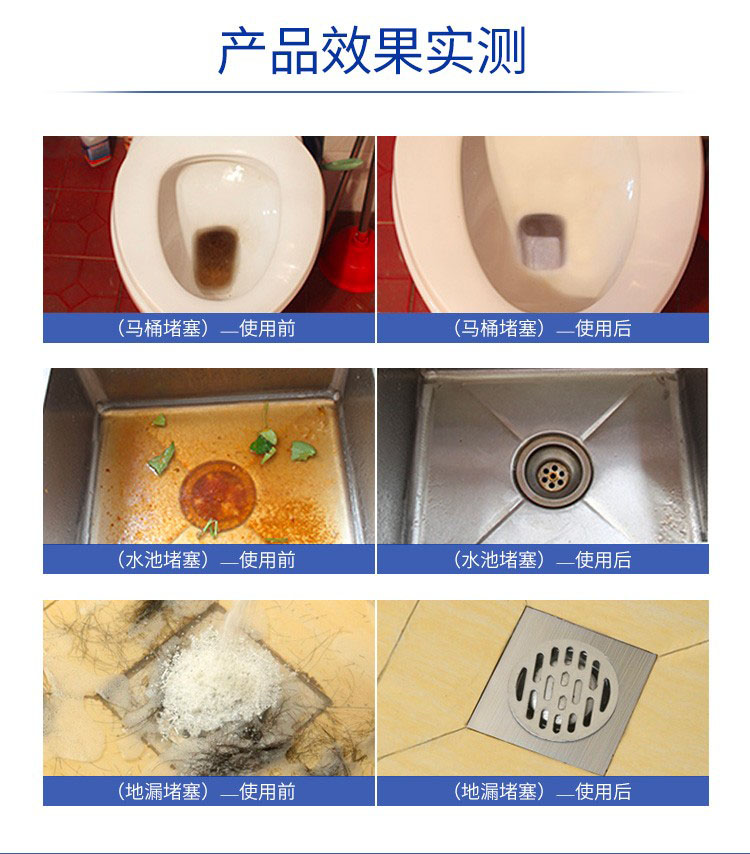 产品效果实测

（马桶堵塞）—使用前

（马桶堵塞）—使用后

（水池堵塞）—使用前

（水池堵塞）—使用后

（地漏堵塞）—使用前

（地漏堵塞）—使用后