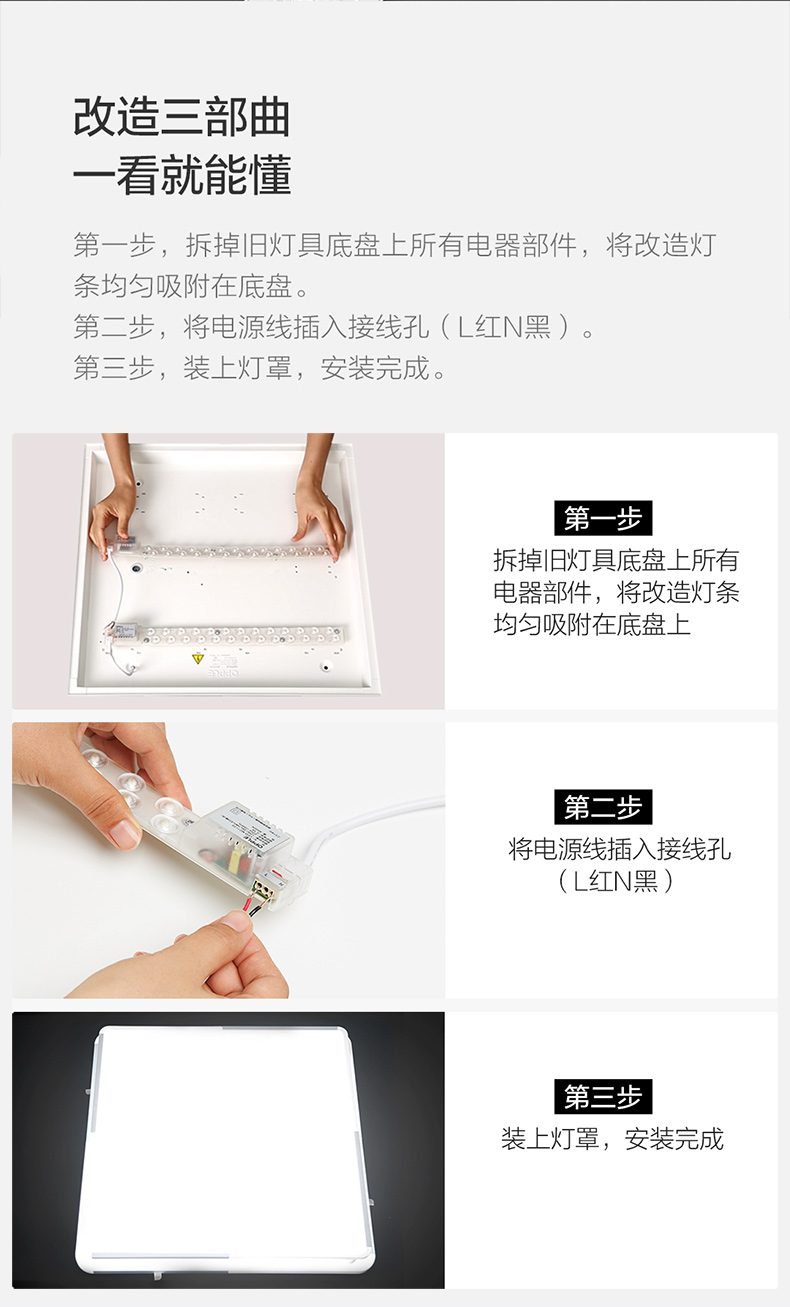 改造三部曲
一看就能懂

第一步，拆掉旧灯具底盘上所有电器部件，将改造灯条均匀吸附在底盘。
第二步，将电源线插入接线孔（L红N黑）。
第三步，装上灯罩，安装完成。

第一步
拆掉旧灯具底盘上所有电器部件，将改造灯条均匀吸附在底盘上

第二步
将电源线插入接线孔（L红N黑）

第三步
装上灯罩，安装完成