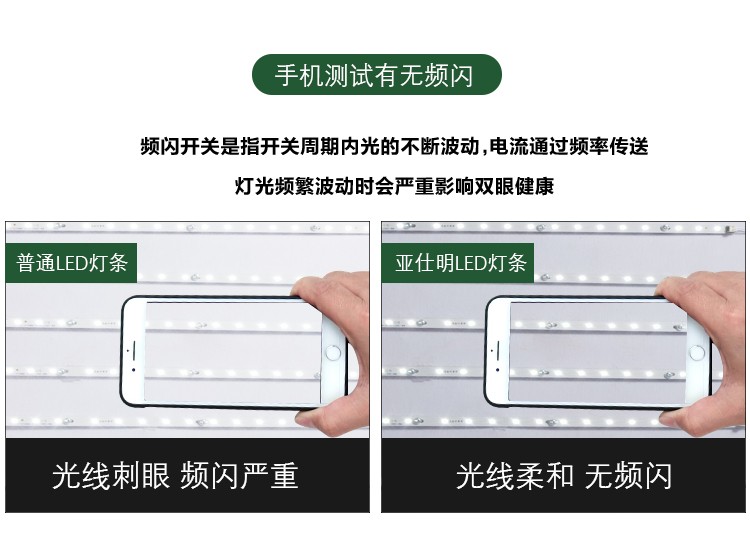 手机测试有无频闪

频闪开关是指开关周期内光的不断波动，电流通过频率传送

灯光频繁波动时会严重影响双眼健康

普通LED灯条

光线刺眼 频闪严重

亚仕明LED灯条

光线柔和 无频闪