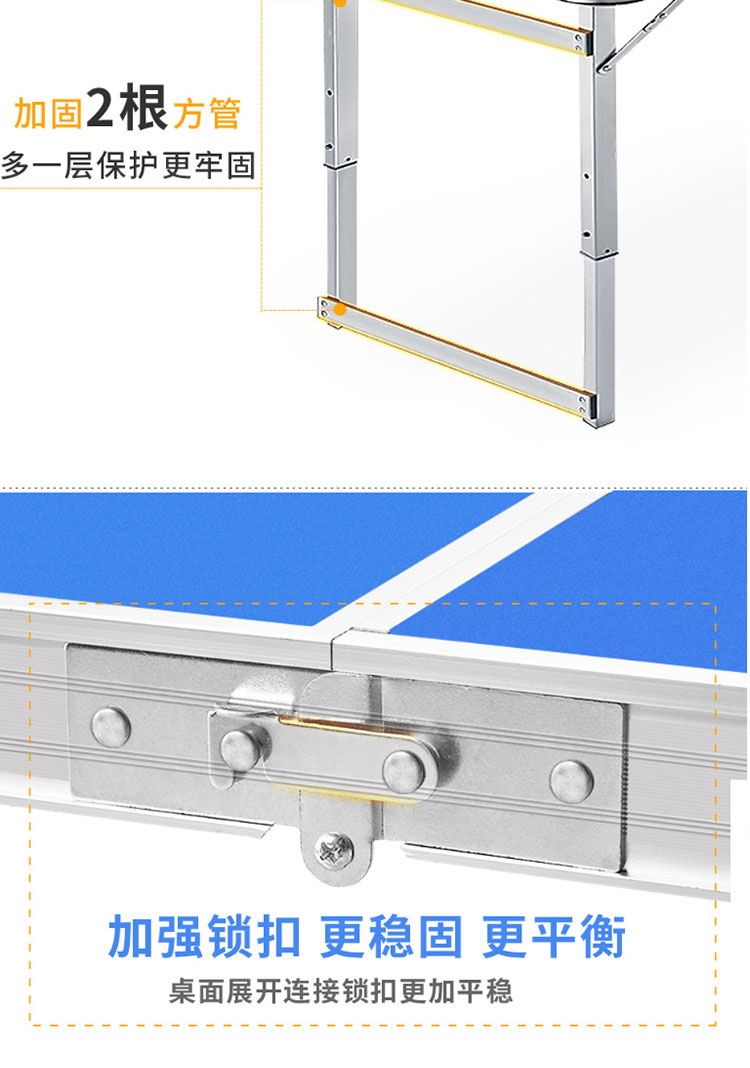 加固2根方管
多一层保护更牢固

加强锁扣 更稳固 更平衡
桌面展开连接锁扣更加平稳