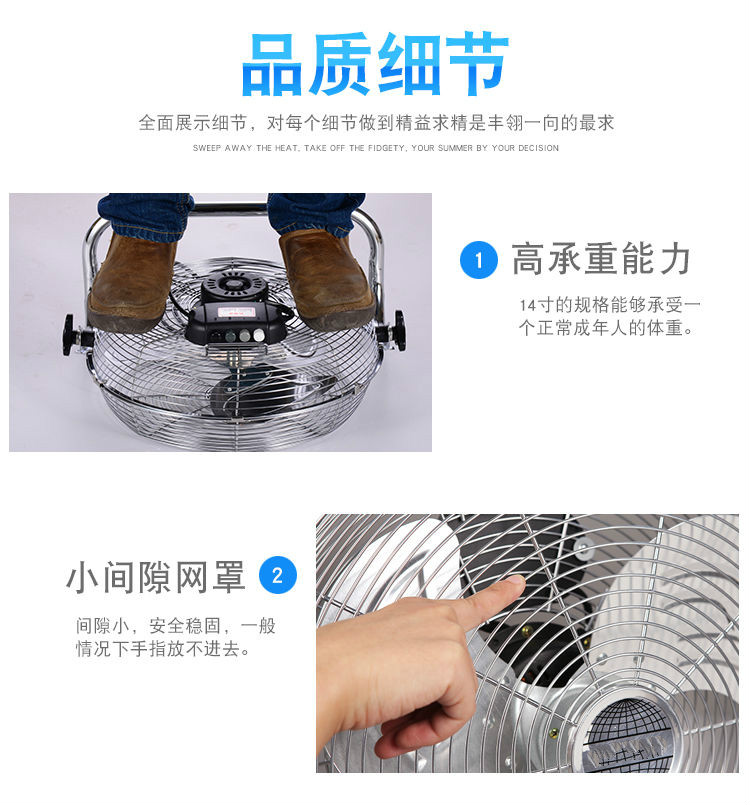 品质细节

全面展示细节，对每个细节做到精益求精是丰翎一向的最求

SWEEP AWAY THE HEAT, TAKE OFF THE FIDGETY, YOUR SUMMER BY YOUR DECISION

1 高承重能力

14寸的规格能够承受一个正常成年人的体重。

小间隙网罩 2

间隙小，安全稳固，一般情况下手指放不进去。