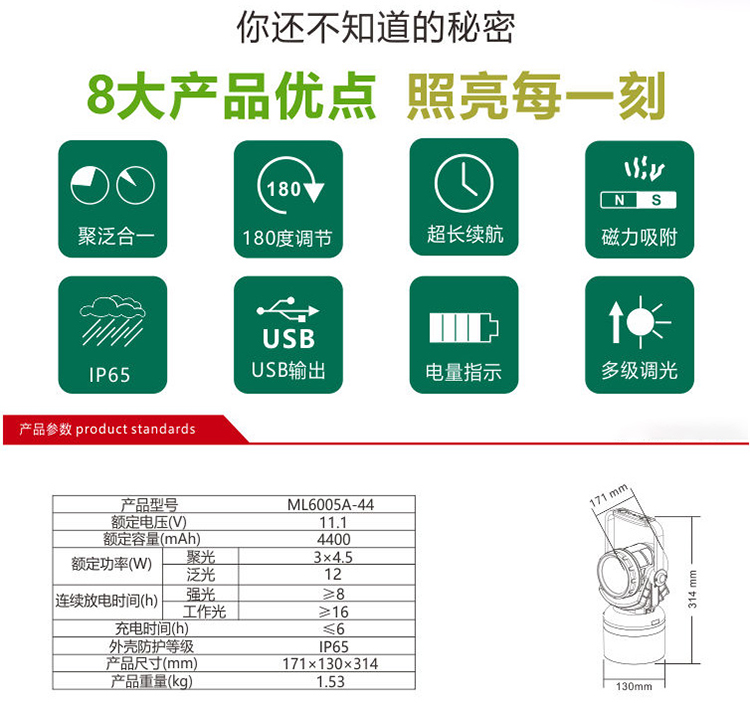 你还不知道的秘密

8大产品优点 照亮每一刻

聚泛合一

180

180度调节

超长续航

N S

磁力吸附

IP65

USB

USB输出

电量指示

多级调光

产品参数 product standards

| 产品型号 | | ML6005A-44 |
|---|---|---|
| 额定电压(V) | | 11.1 |
| 额定容量(mAh) | | 4400 |
| 额定功率(W) | 聚光 | 3×4.5 |
| | 泛光 | 12 |
| 连续放电时间(h) | 强光 | ≥8 |
| | 工作光 | ≥16 |
| 充电时间(h) | | ≤6 |
| 外壳防护等级 | | IP65 |
| 产品尺寸(mm) | | 171×130×314 |
| 产品重量(kg) | | 1.53 |

171 mm

314 mm

130mm