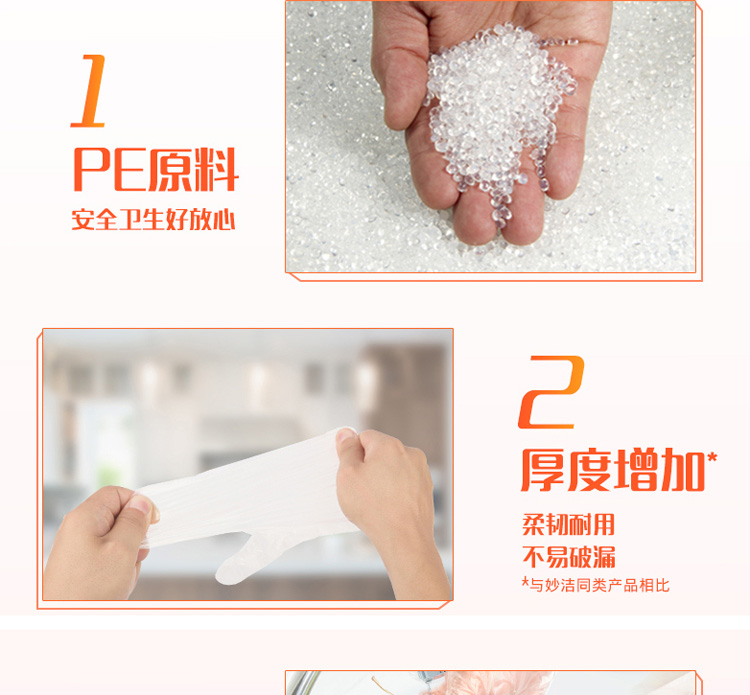 1

PE原料

安全卫生好放心

2

厚度增加*

柔韧耐用

不易破漏

*与妙洁同类产品相比