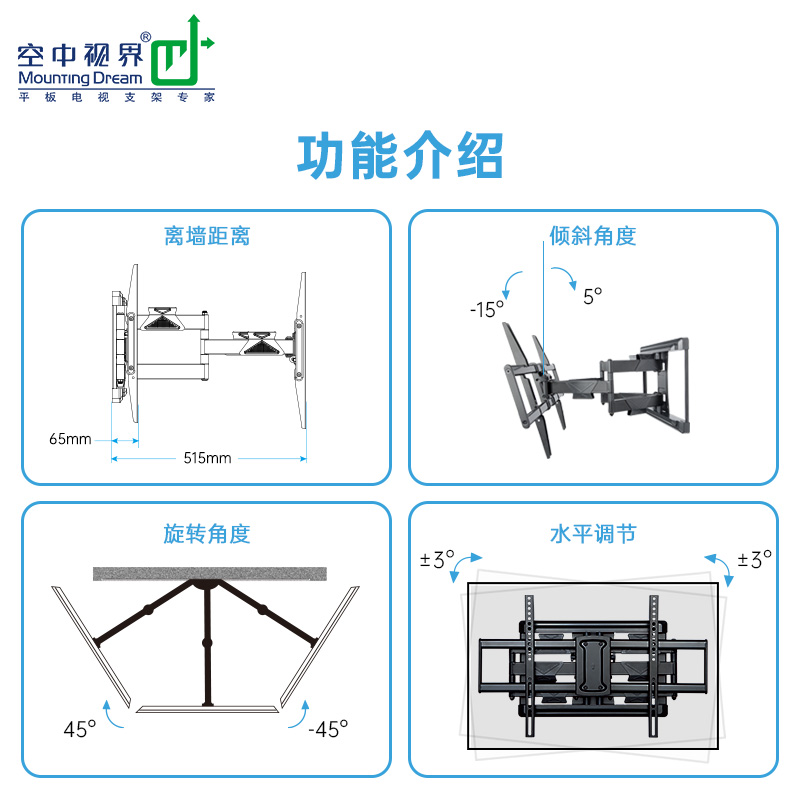 空中视界®
Mounting Dream
平板电视支架专家

功能介绍

离墙距离
65mm
515mm

倾斜角度
-15°
5°

旋转角度
45°
-45°

水平调节
±3°
±3°