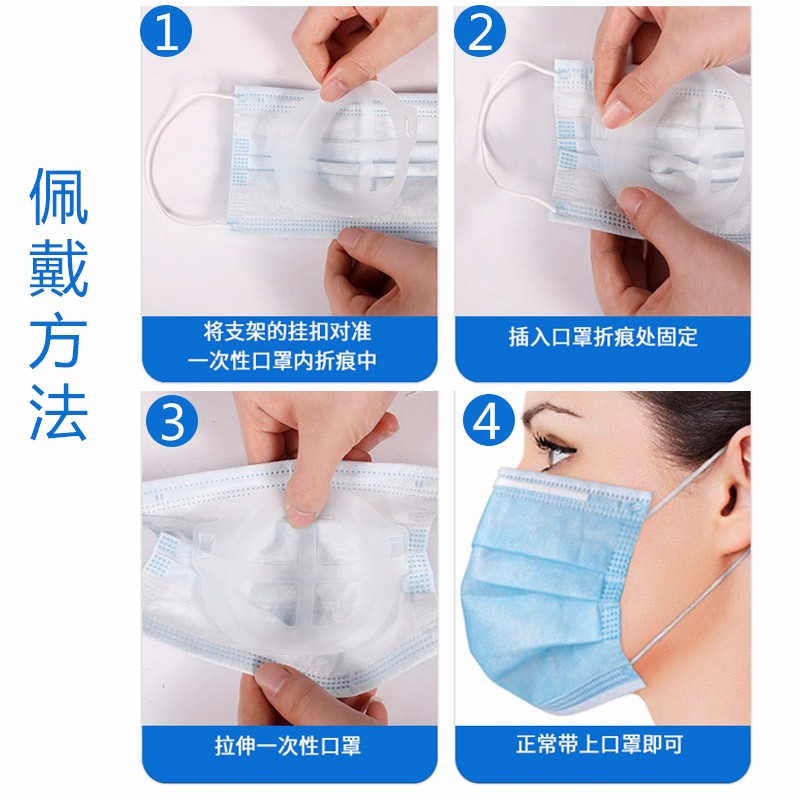 佩戴方法

1
将支架的挂扣对准
一次性口罩内折痕中

2
插入口罩折痕处固定

3
拉伸一次性口罩

4
正常带上口罩即可