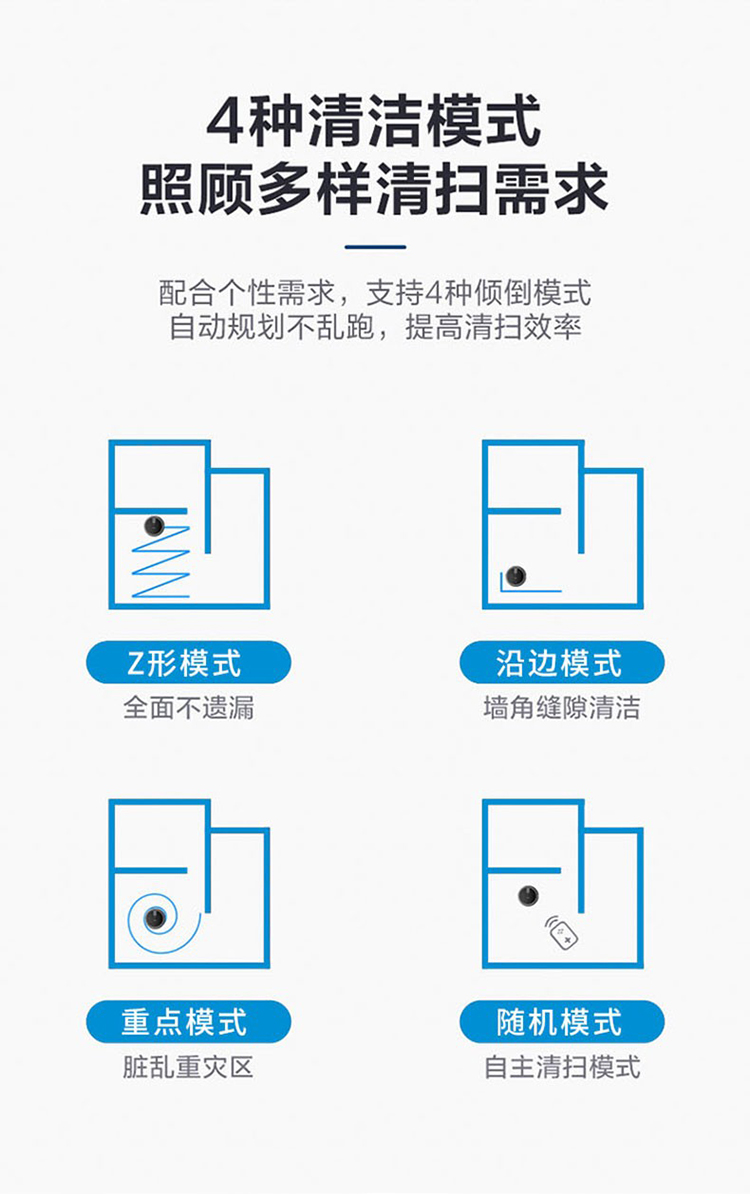 4种清洁模式
照顾多样清扫需求

配合个性需求，支持4种倾倒模式
自动规划不乱跑，提高清扫效率

Z形模式
全面不遗漏

沿边模式
墙角缝隙清洁

重点模式
脏乱重灾区

随机模式
自主清扫模式