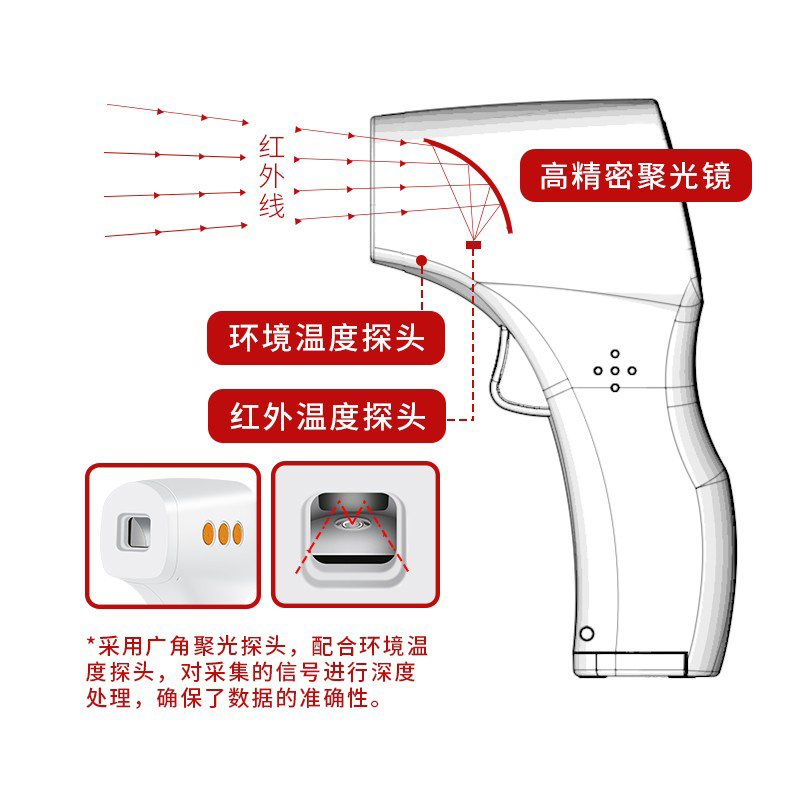 红外线

高精密聚光镜

环境温度探头

红外温度探头

*采用广角聚光探头，配合环境温度探头，对采集的信号进行深度处理，确保了数据的准确性。