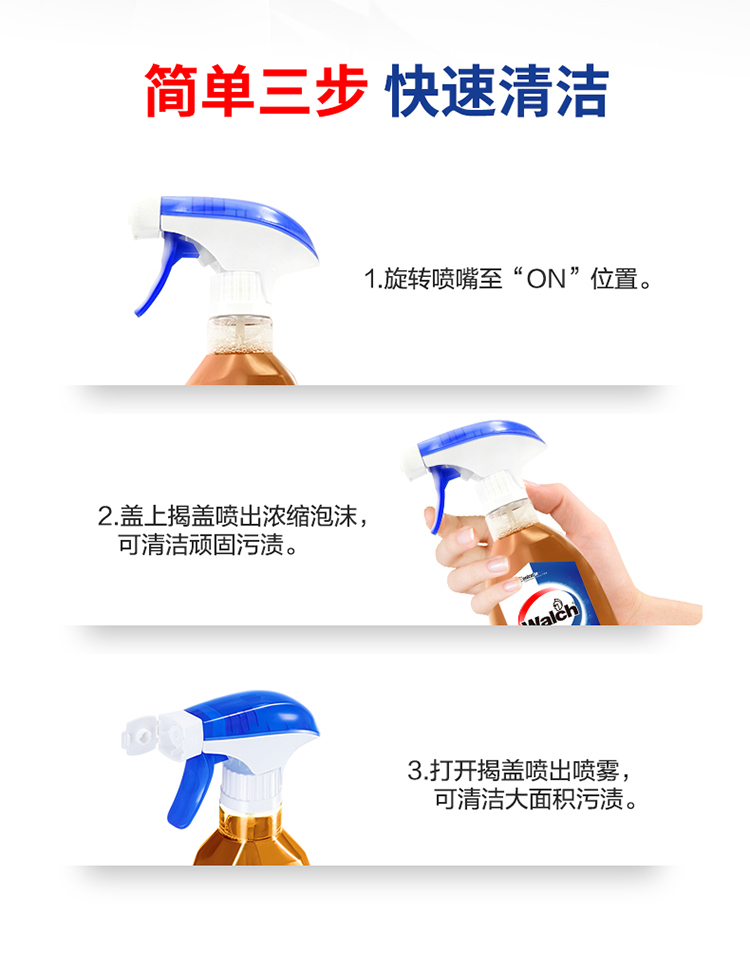 简单三步 快速清洁

1.旋转喷嘴至“ON”位置。

2.盖上揭盖喷出浓缩泡沫，可清洁顽固污渍。

Walch

3.打开揭盖喷出喷雾，可清洁大面积污渍。