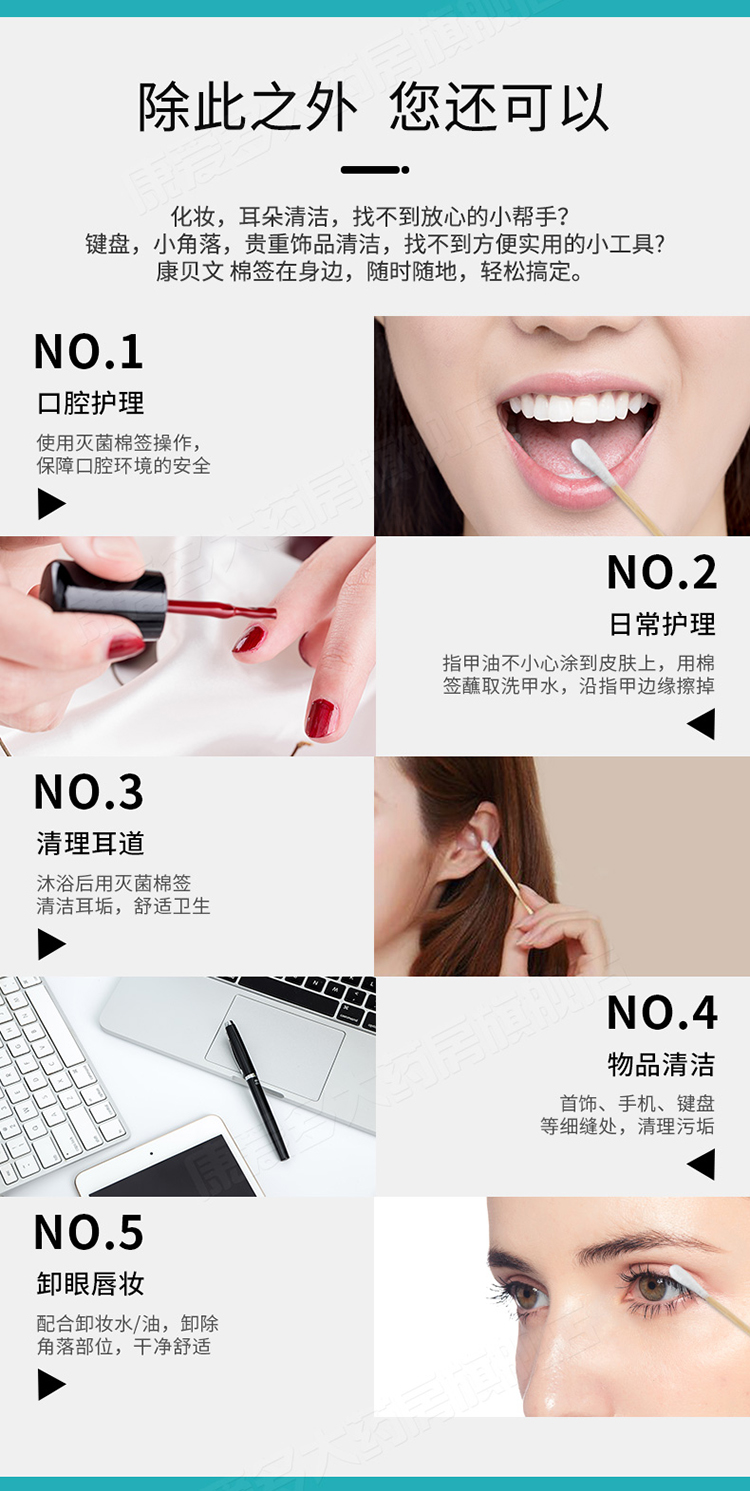 除此之外 您还可以

化妆，耳朵清洁，找不到放心的小帮手？
键盘，小角落，贵重饰品清洁，找不到方便实用的小工具？
康贝文 棉签在身边，随时随地，轻松搞定。

NO.1
口腔护理
使用灭菌棉签操作，保障口腔环境的安全

NO.2
日常护理
指甲油不小心涂到皮肤上，用棉签蘸取洗甲水，沿指甲边缘擦掉

NO.3
清理耳道
沐浴后用灭菌棉签清洁耳垢，舒适卫生

NO.4
物品清洁
首饰、手机、键盘等细缝处，清理污垢

NO.5
卸眼唇妆
配合卸妆水/油，卸除角落部位，干净舒适