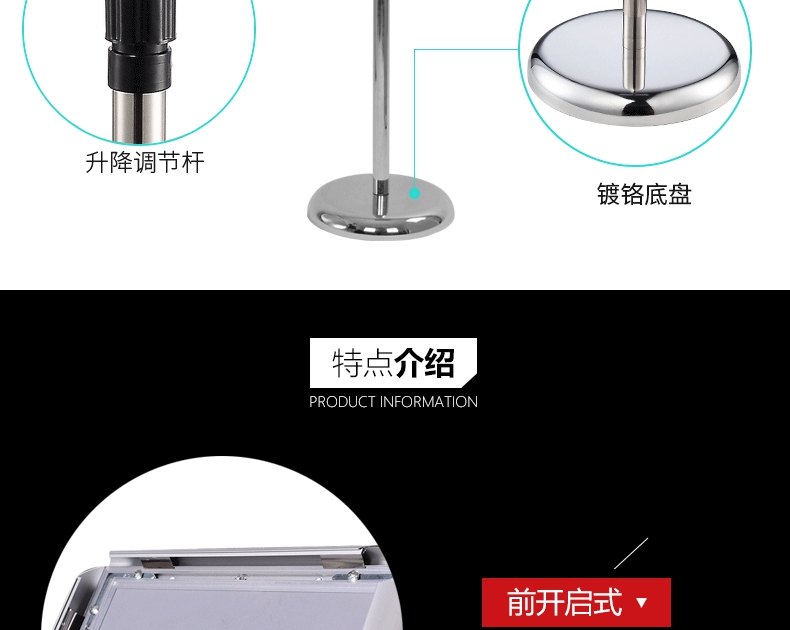 升降调节杆

镀铬底盘

特点介绍
PRODUCT INFORMATION

前开启式 ▼