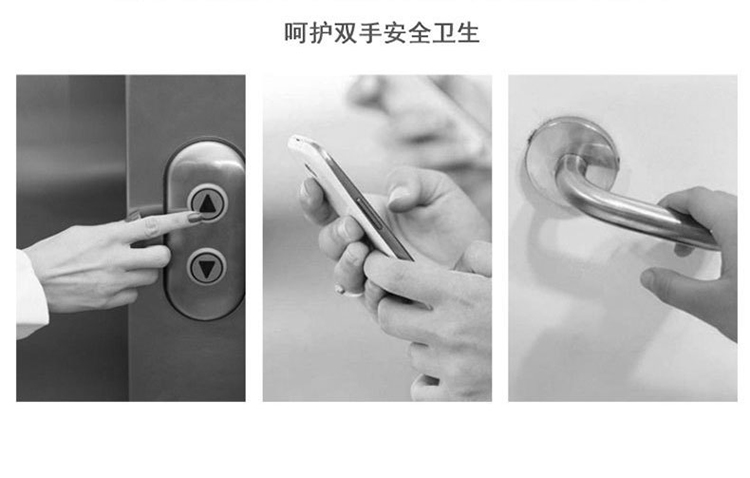 呵护双手安全卫生