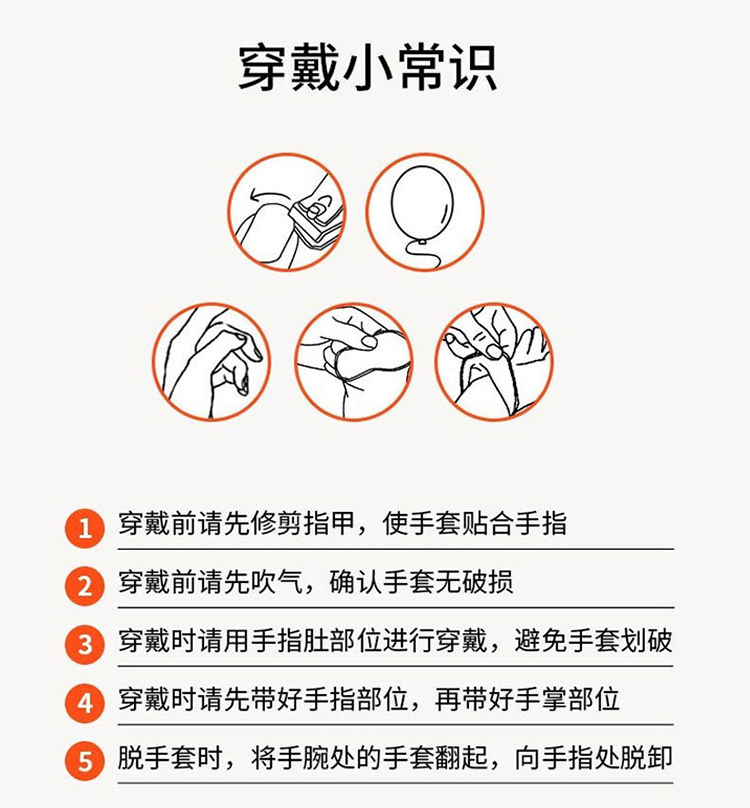 穿戴小常识

1 穿戴前请先修剪指甲，使手套贴合手指

2 穿戴前请先吹气，确认手套无破损

3 穿戴时请用手指肚部位进行穿戴，避免手套划破

4 穿戴时请先带好手指部位，再带好手掌部位

5 脱手套时，将手腕处的手套翻起，向手指处脱卸