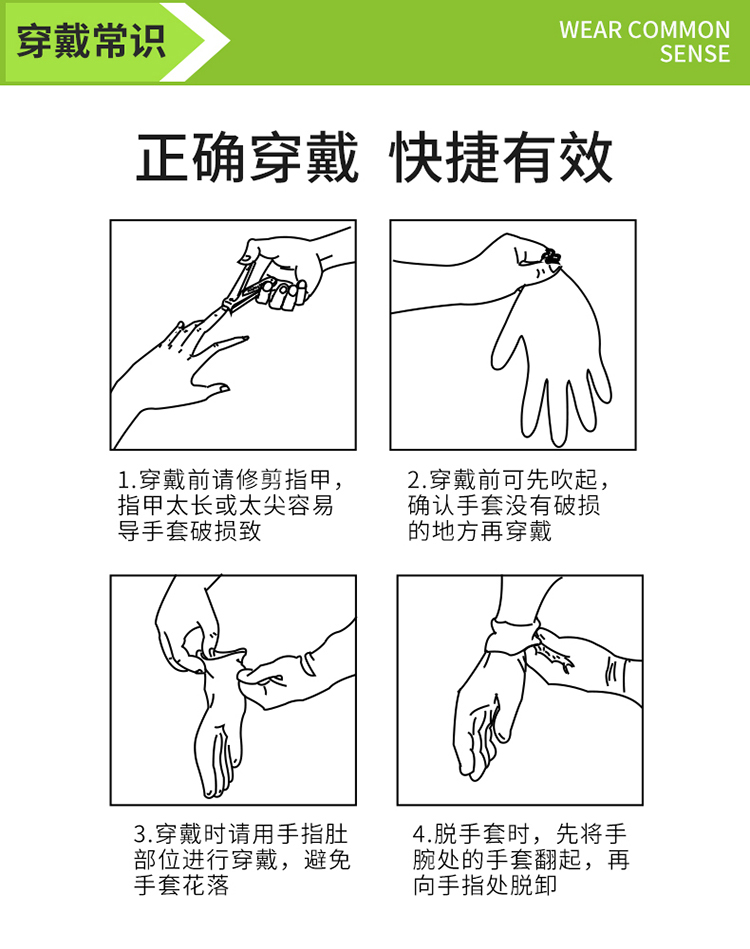 穿戴常识

WEAR COMMON SENSE

正确穿戴 快捷有效

1.穿戴前请修剪指甲，指甲太长或太尖容易导手套破损致

2.穿戴前可先吹起，确认手套没有破损的地方再穿戴

3.穿戴时请用手指肚部位进行穿戴，避免手套花落

4.脱手套时，先将手腕处的手套翻起，再向手指处脱卸