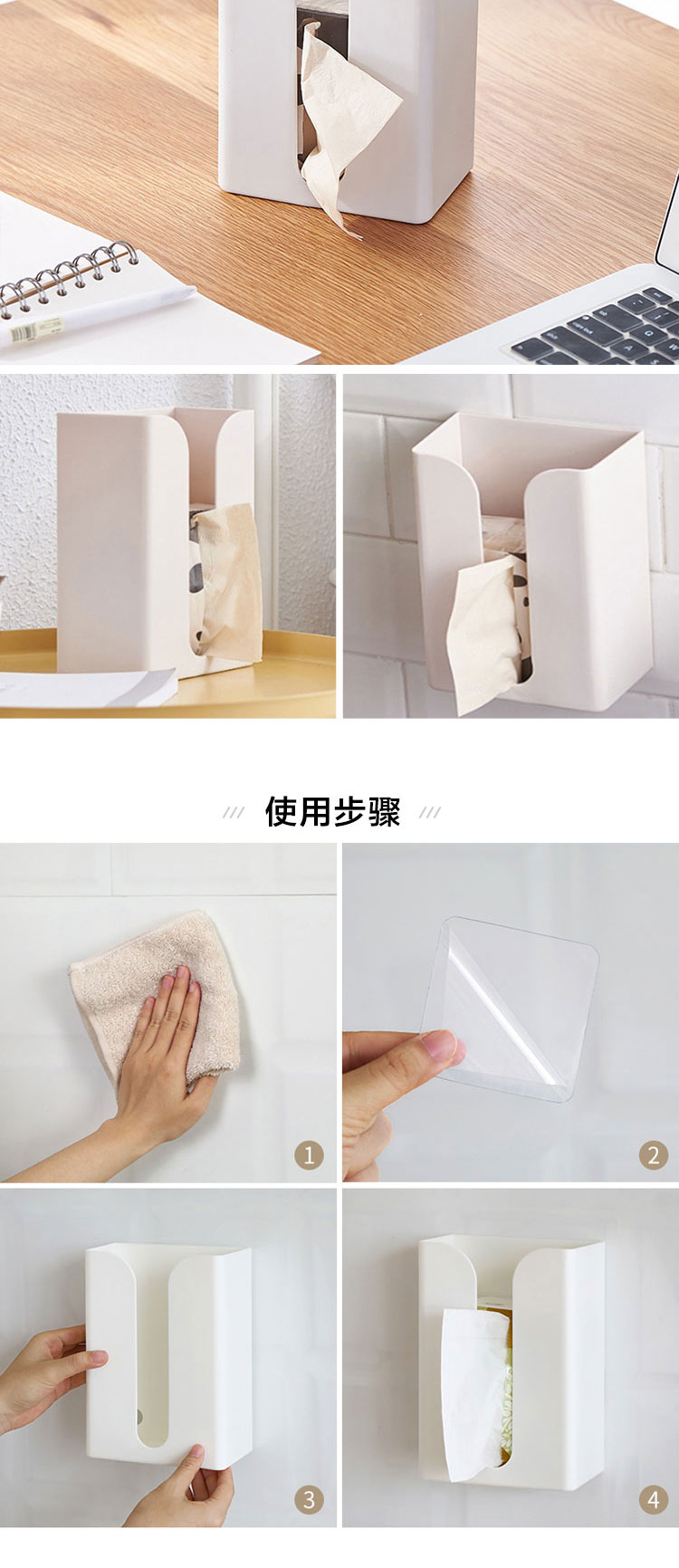 /// 使用步骤 ///

1

2

3

4