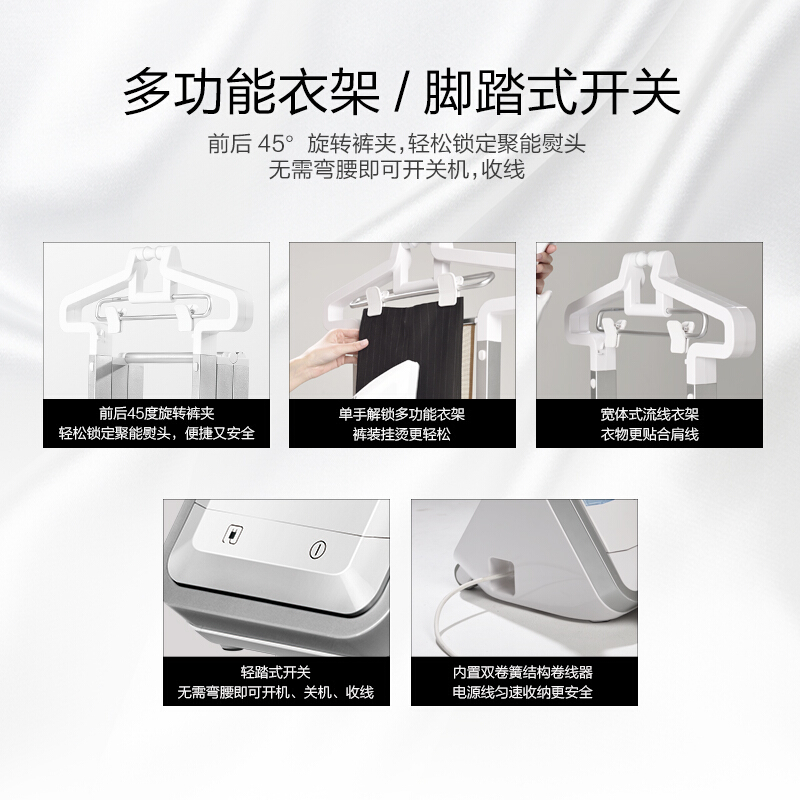 多功能衣架 / 脚踏式开关

前后 45° 旋转裤夹，轻松锁定聚能熨头
无需弯腰即可开关机，收线

前后45度旋转裤夹
轻松锁定聚能熨头，便捷又安全

单手解锁多功能衣架
裤装挂烫更轻松

宽体式流线衣架
衣物更贴合肩线

轻踏式开关
无需弯腰即可开机、关机、收线

内置双卷簧结构卷线器
电源线匀速收纳更安全