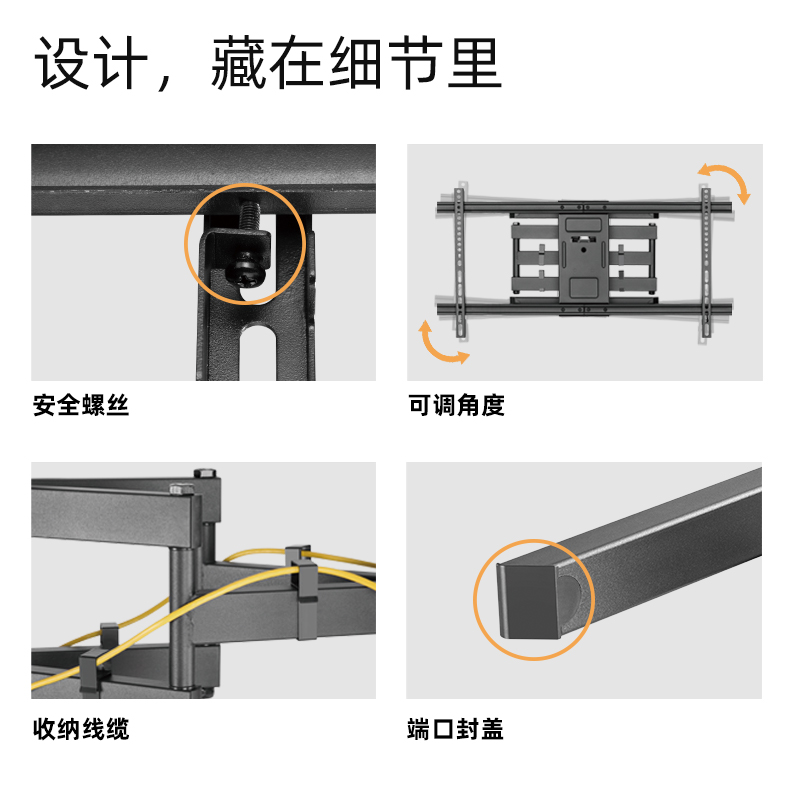 设计，藏在细节里

安全螺丝

可调角度

收纳线缆

端口封盖