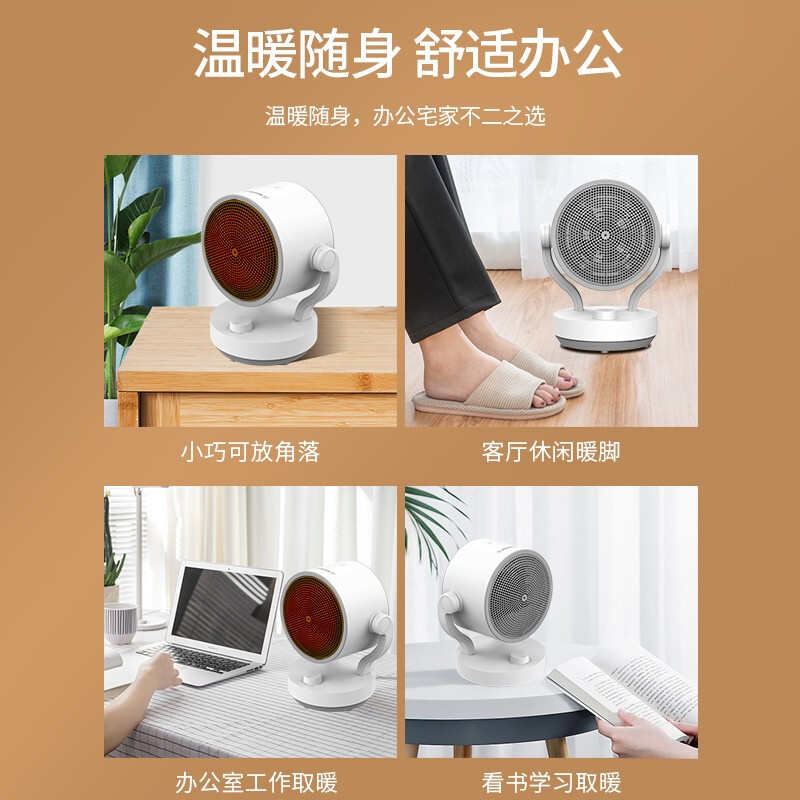 温暖随身 舒适办公

温暖随身，办公宅家不二之选

小巧可放角落

客厅休闲暖脚

办公室工作取暖

看书学习取暖