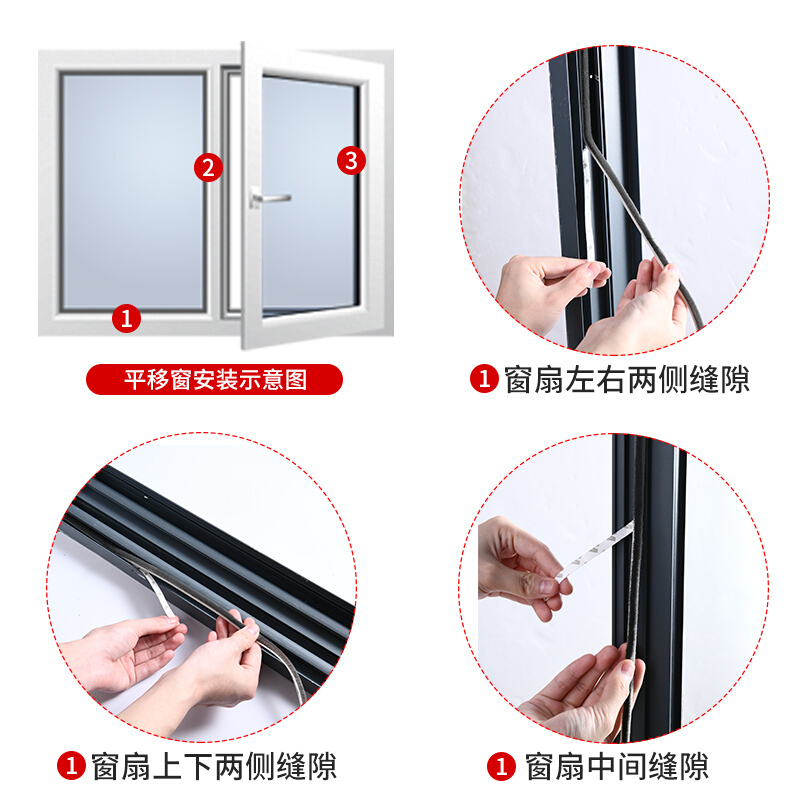 2
3
1
平移窗安装示意图

1 窗扇左右两侧缝隙

1 窗扇上下两侧缝隙

1 窗扇中间缝隙