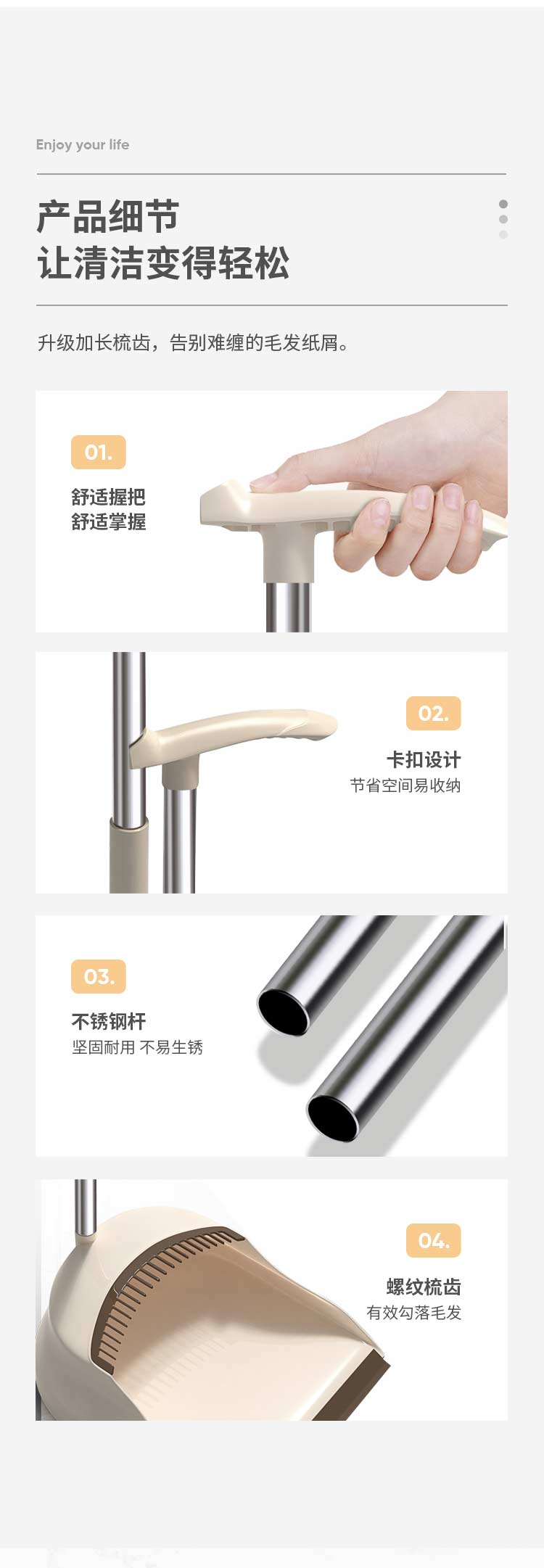 Enjoy your life

产品细节
让清洁变得轻松

升级加长梳齿，告别难缠的毛发纸屑。

01.

舒适握把
舒适掌握

02.

卡扣设计
节省空间易收纳

03.

不锈钢杆
坚固耐用 不易生锈

04.

螺纹梳齿
有效勾落毛发