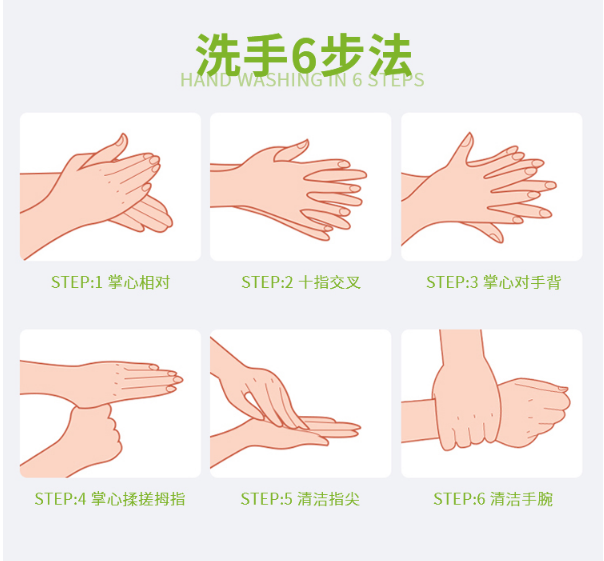 洗手6步法
HAND WASHING IN 6 STEPS

STEP:1 掌心相对

STEP:2 十指交叉

STEP:3 掌心对手背

STEP:4 掌心揉搓拇指

STEP:5 清洁指尖

STEP:6 清洁手腕