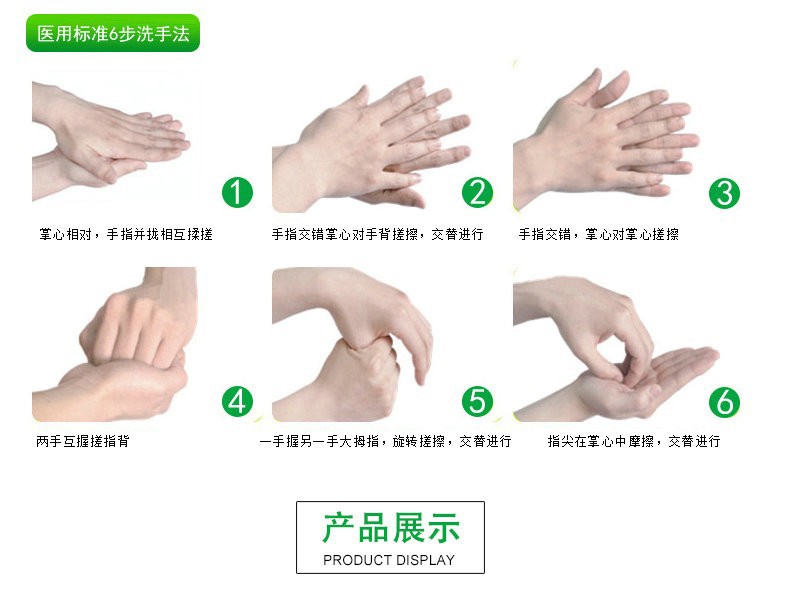 医用标准6步洗手法

1
掌心相对，手指并拢相互揉搓

2
手指交错掌心对手背搓擦，交替进行

3
手指交错，掌心对掌心搓擦

4
两手互握搓指背

5
一手握另一手大拇指，旋转搓擦，交替进行

6
指尖在掌心中摩擦，交替进行

产品展示
PRODUCT DISPLAY