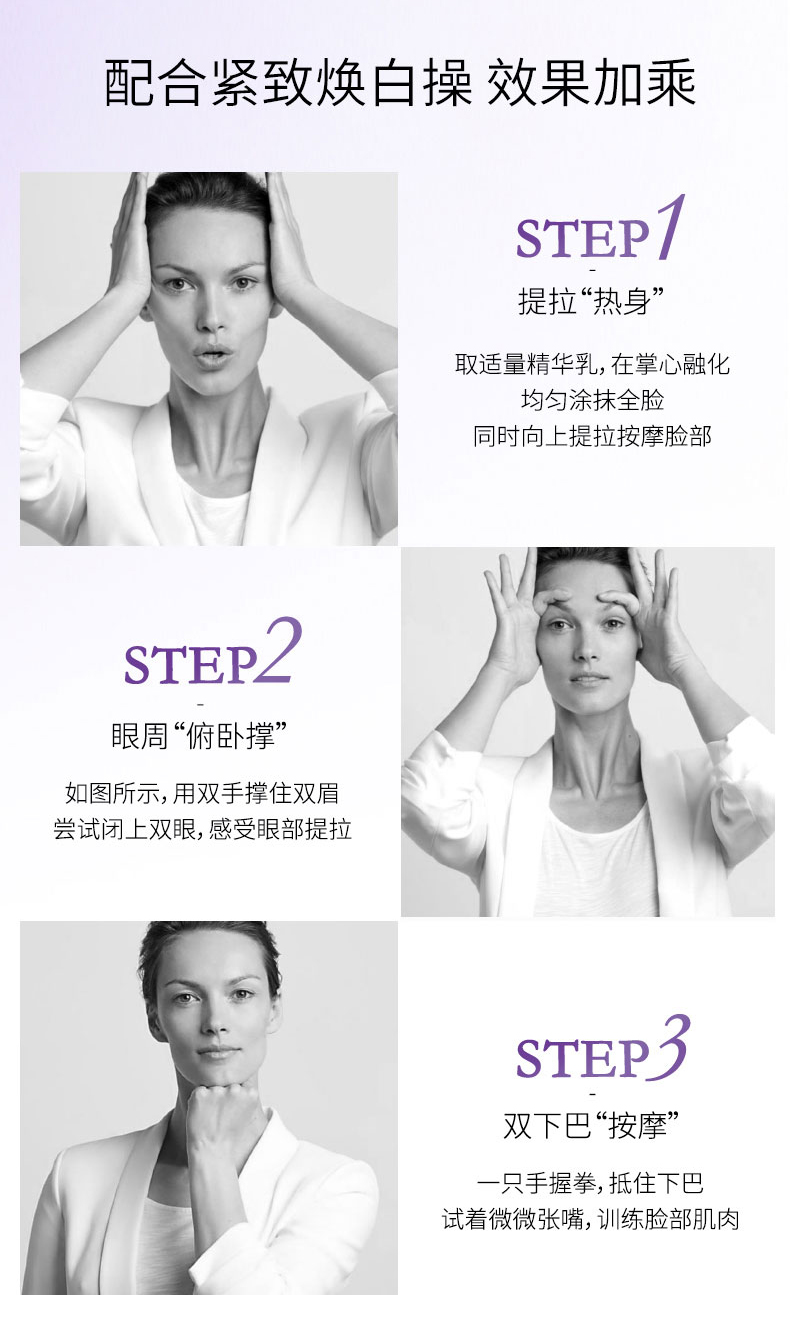 配合紧致焕白操 效果加乘

STEP1
-
提拉“热身”

取适量精华乳，在掌心融化
均匀涂抹全脸
同时向上提拉按摩脸部

STEP2
-
眼周“俯卧撑”

如图所示，用双手撑住双眉
尝试闭上双眼，感受眼部提拉

STEP3
-
双下巴“按摩”

一只手握拳，抵住下巴
试着微微张嘴，训练脸部肌肉