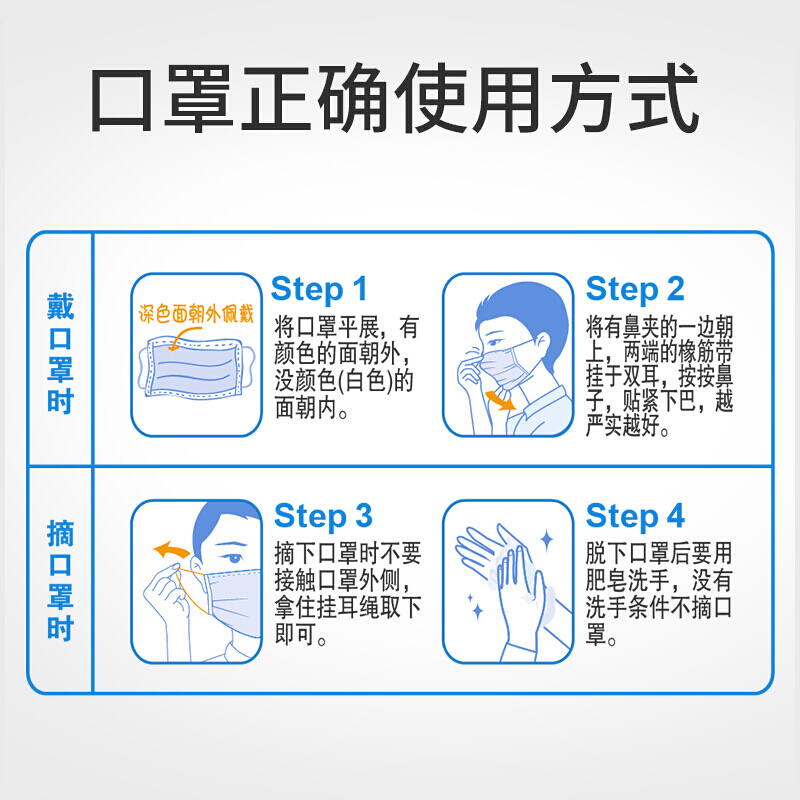 口罩正确使用方式

戴口罩时

深色面朝外佩戴

Step 1
将口罩平展，有颜色的面朝外，没颜色(白色)的面朝内。

Step 2
将有鼻夹的一边朝上，两端的橡筋带挂于双耳，按按鼻子，贴紧下巴，越严实越好。

摘口罩时

Step 3
摘下口罩时不要接触口罩外侧，拿住挂耳绳取下即可。

Step 4
脱下口罩后要用肥皂洗手，没有洗手条件不摘口罩。