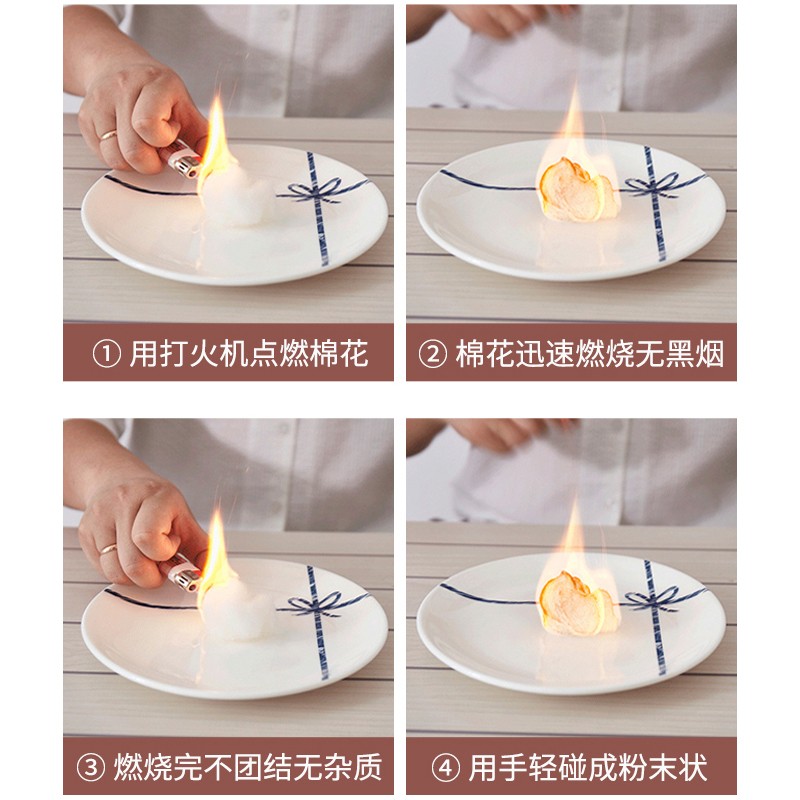 ① 用打火机点燃棉花

② 棉花迅速燃烧无黑烟

③ 燃烧完不团结无杂质

④ 用手轻碰成粉末状