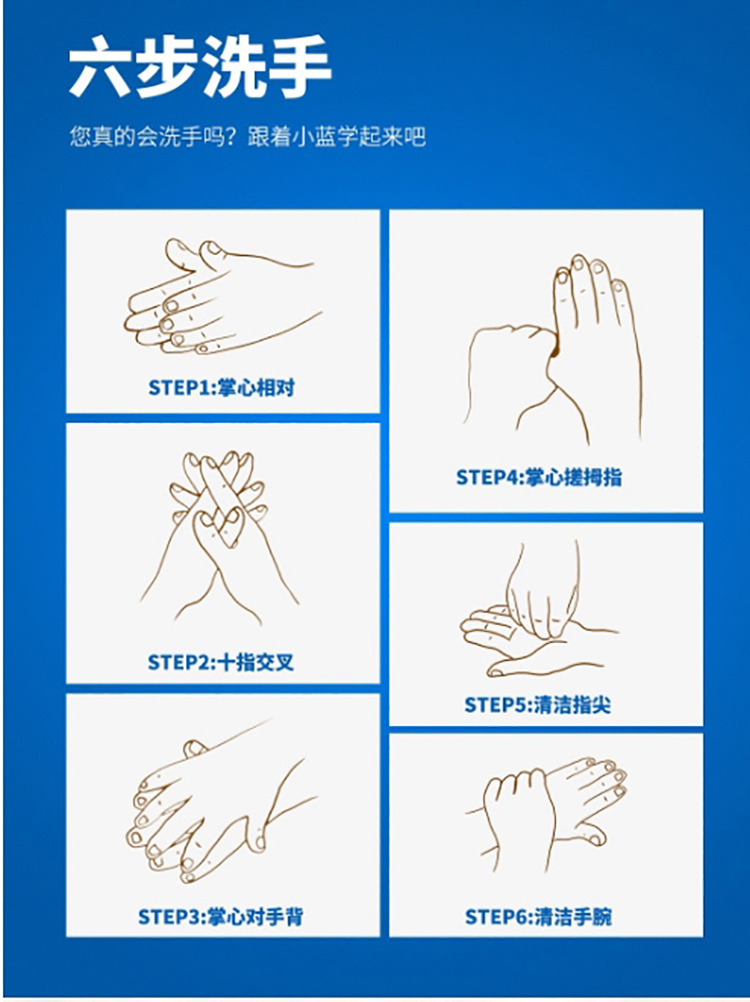 六步洗手

您真的会洗手吗？跟着小蓝学起来吧

STEP1:掌心相对

STEP2:十指交叉

STEP3:掌心对手背

STEP4:掌心搓拇指

STEP5:清洁指尖

STEP6:清洁手腕