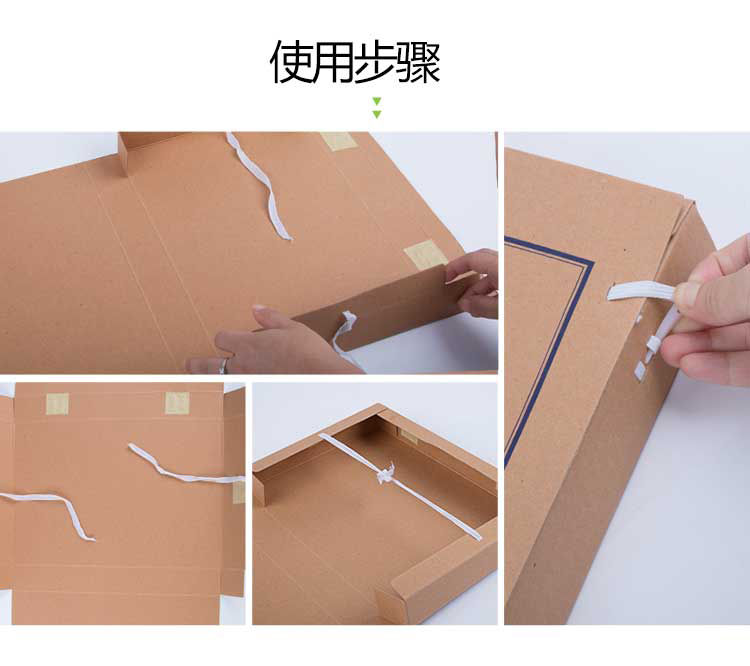 使用步骤