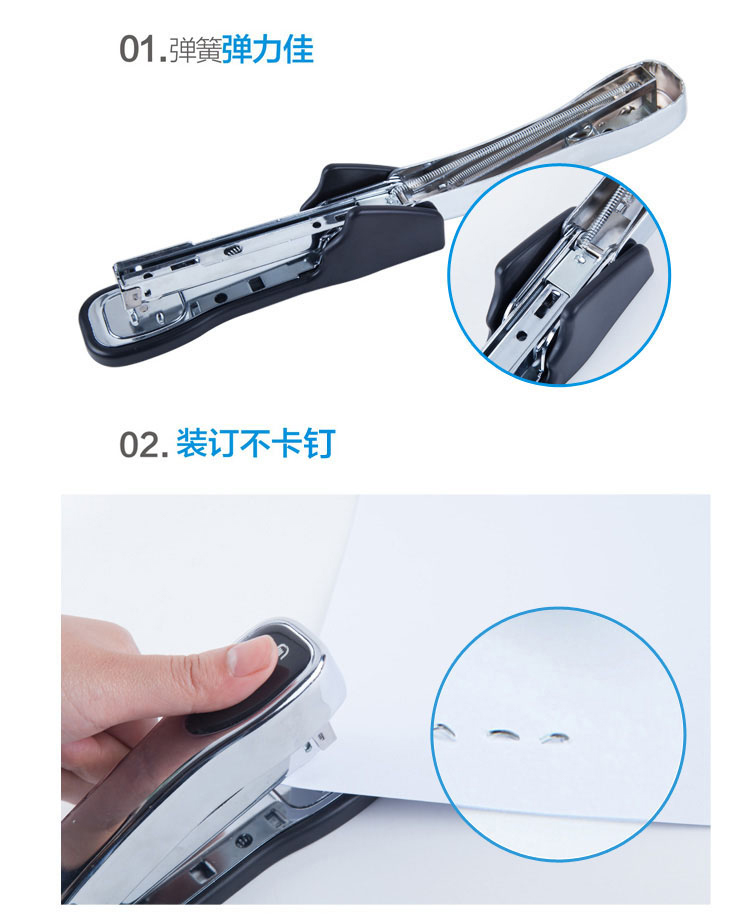 01.弹簧弹力佳

02.装订不卡钉