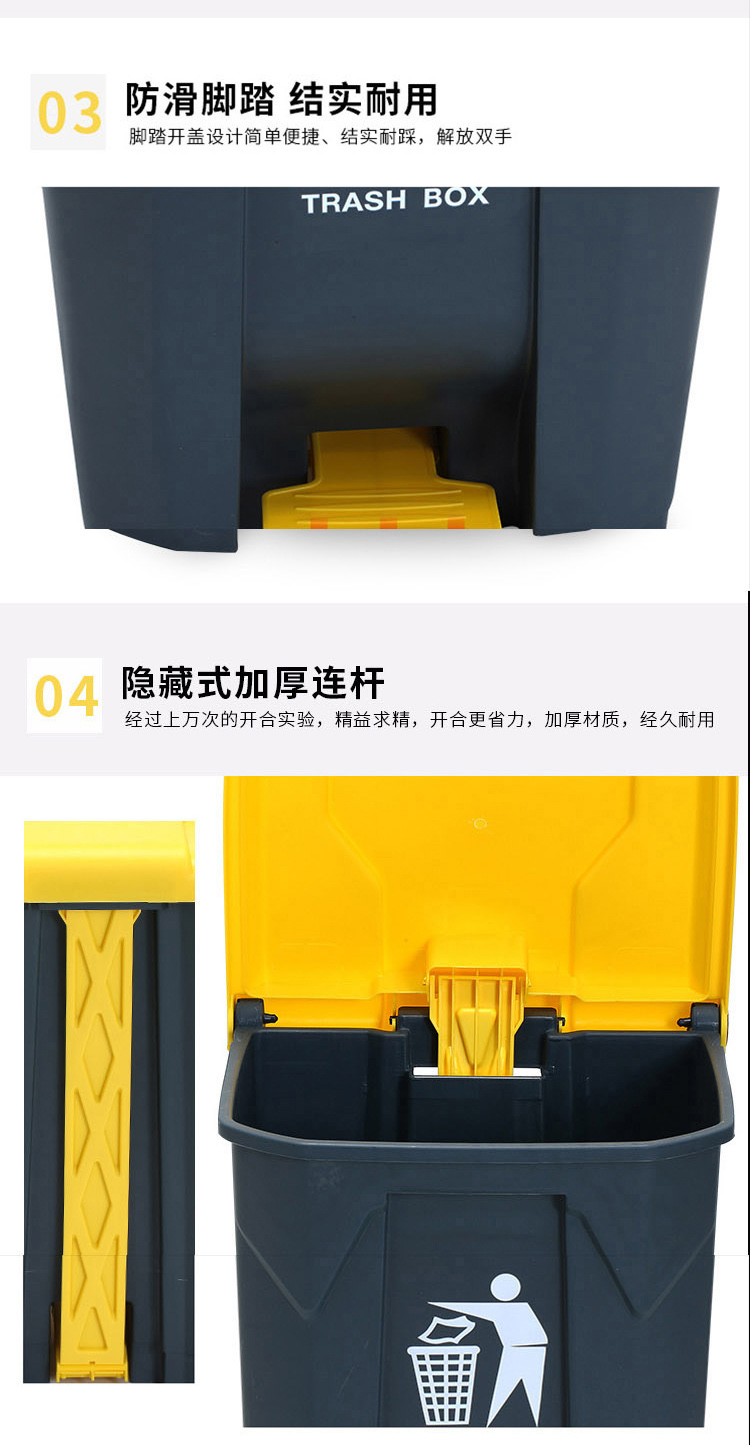 03 防滑脚踏 结实耐用

脚踏开盖设计简单便捷、结实耐踩，解放双手

TRASH BOX

04 隐藏式加厚连杆

经过上万次的开合实验，精益求精，开合更省力，加厚材质，经久耐用