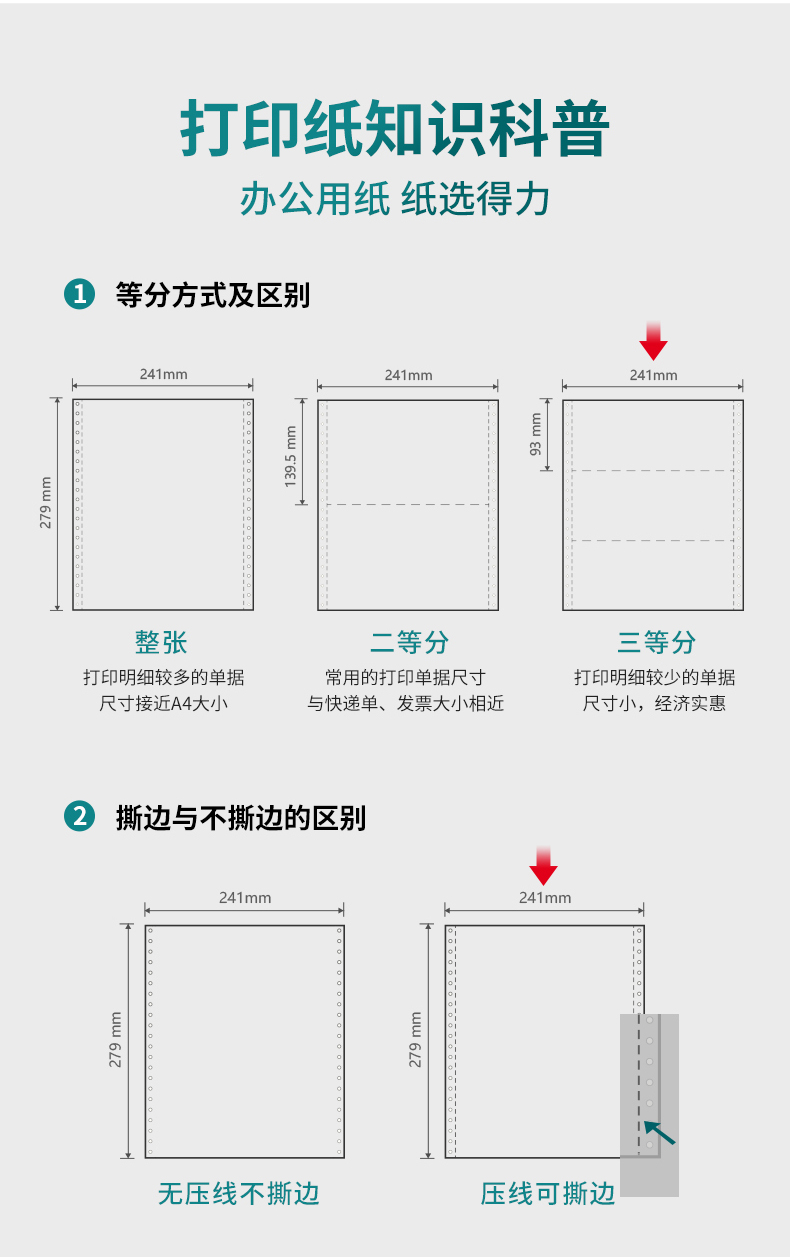 打印纸知识科普
办公用纸 纸选得力

1 等分方式及区别

241mm
279 mm
整张
打印明细较多的单据
尺寸接近A4大小

241mm
139.5 mm
二等分
常用的打印单据尺寸
与快递单、发票大小相近

241mm
93 mm
三等分
打印明细较少的单据
尺寸小，经济实惠

2 撕边与不撕边的区别

241mm
279 mm
无压线不撕边

241mm
279 mm
压线可撕边