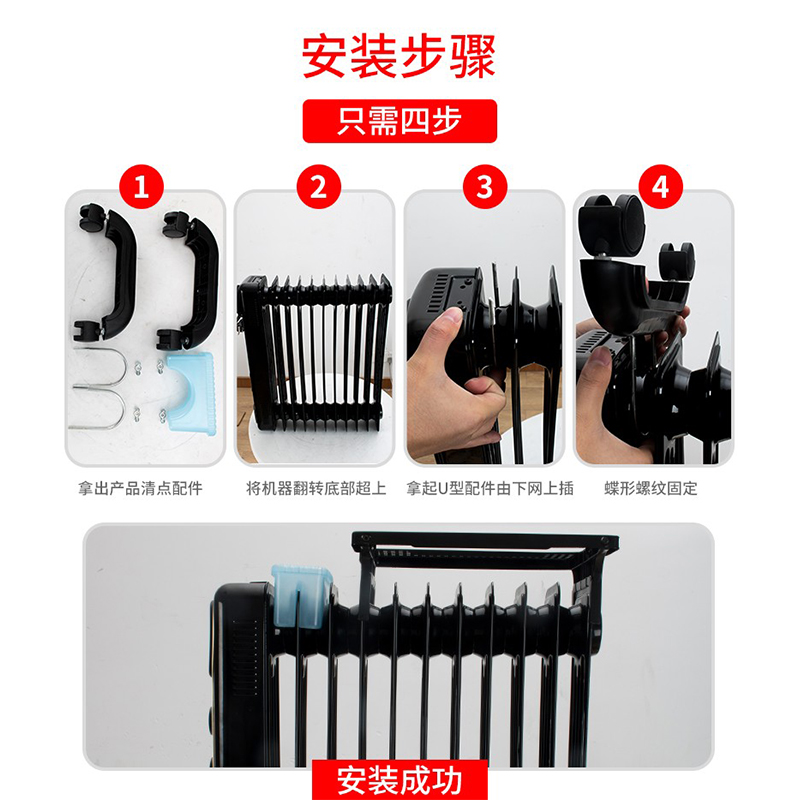 安装步骤

只需四步

1

2

3

4

拿出产品清点配件

将机器翻转底部超上

拿起U型配件由下网上插

蝶形螺纹固定

安装成功