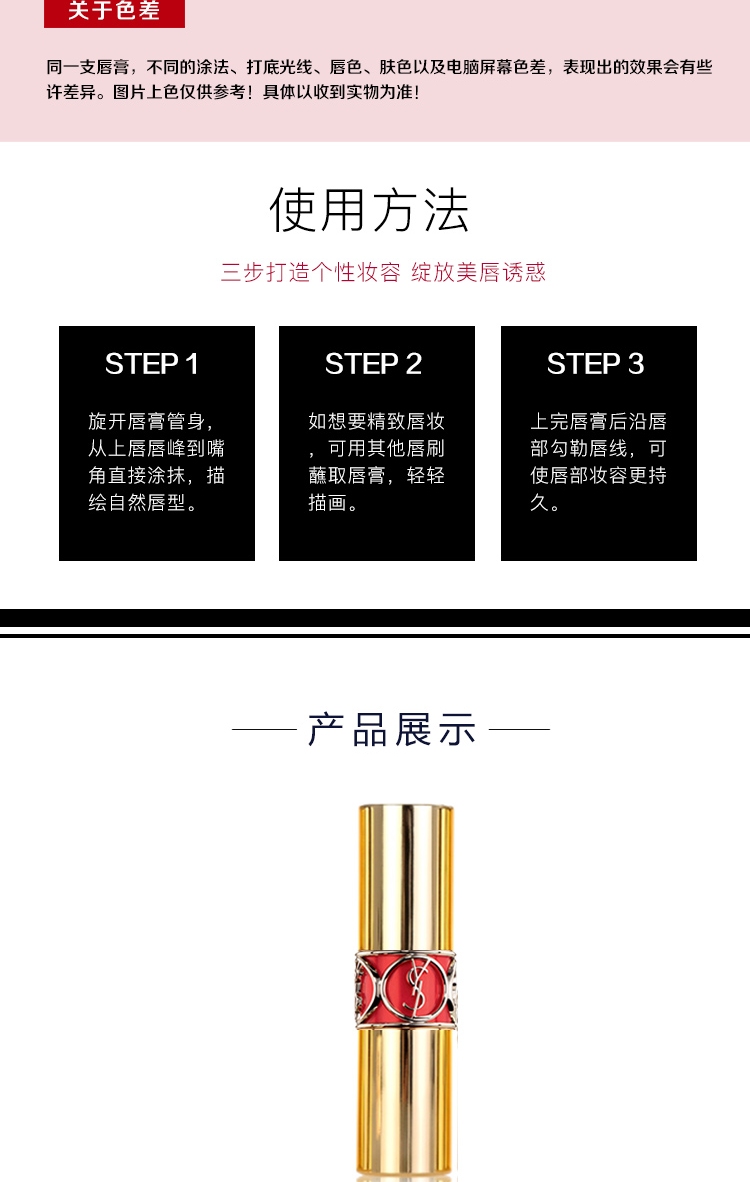 关于色差

同一支唇膏，不同的涂法、打底光线、唇色、肤色以及电脑屏幕色差，表现出的效果会有些许差异。图片上色仅供参考！具体以收到实物为准！

使用方法

三步打造个性妆容 绽放美唇诱惑

STEP 1

旋开唇膏管身，从上唇唇峰到嘴角直接涂抹，描绘自然唇型。

STEP 2

如想要精致唇妆，可用其他唇刷蘸取唇膏，轻轻描画。

STEP 3

上完唇膏后沿唇部勾勒唇线，可使唇部妆容更持久。

产品展示

YSL