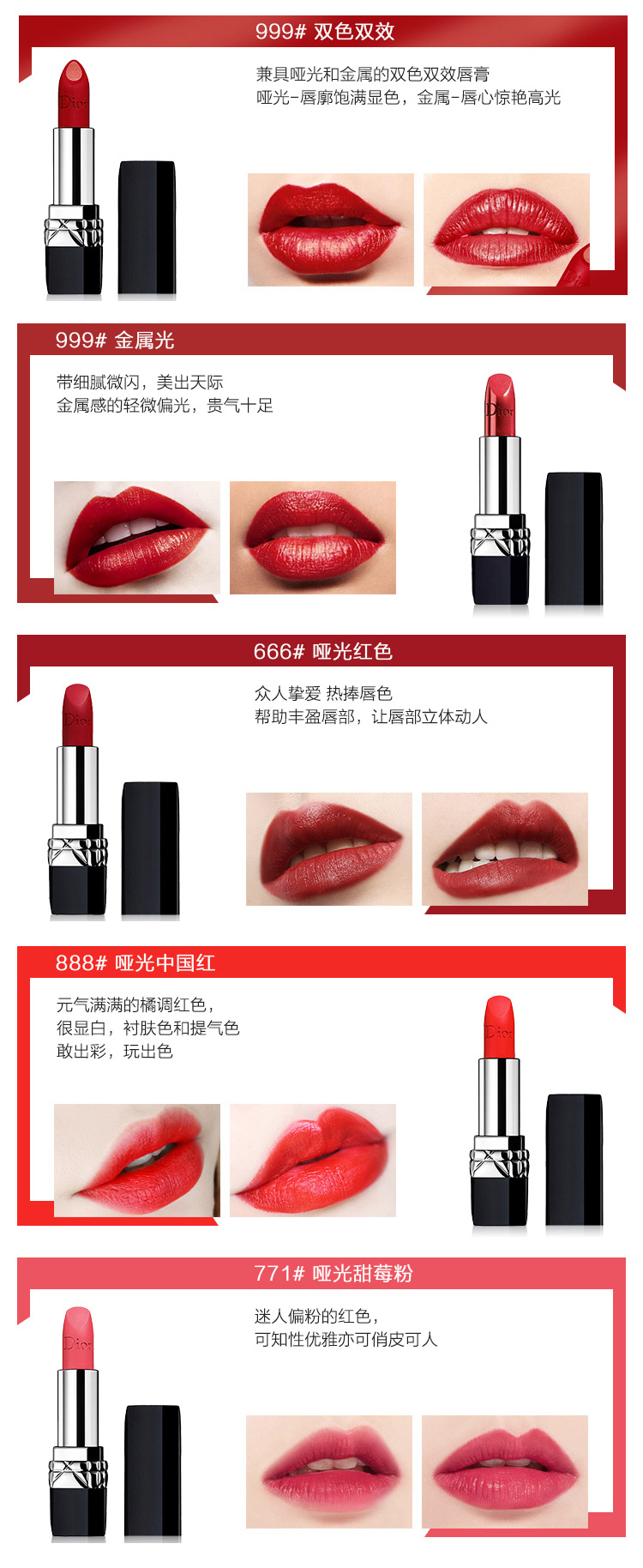 999# 双色双效

Dior

兼具哑光和金属的双色双效唇膏
哑光-唇廓饱满显色，金属-唇心惊艳高光

999# 金属光

带细腻微闪，美出天际
金属感的轻微偏光，贵气十足

Dior

666# 哑光红色

Dior

众人挚爱 热捧唇色
帮助丰盈唇部，让唇部立体动人

888# 哑光中国红

元气满满的橘调红色，
很显白，衬肤色和提气色
敢出彩，玩出色

Dior

771# 哑光甜莓粉

Dior

迷人偏粉的红色，
可知性优雅亦可俏皮可人